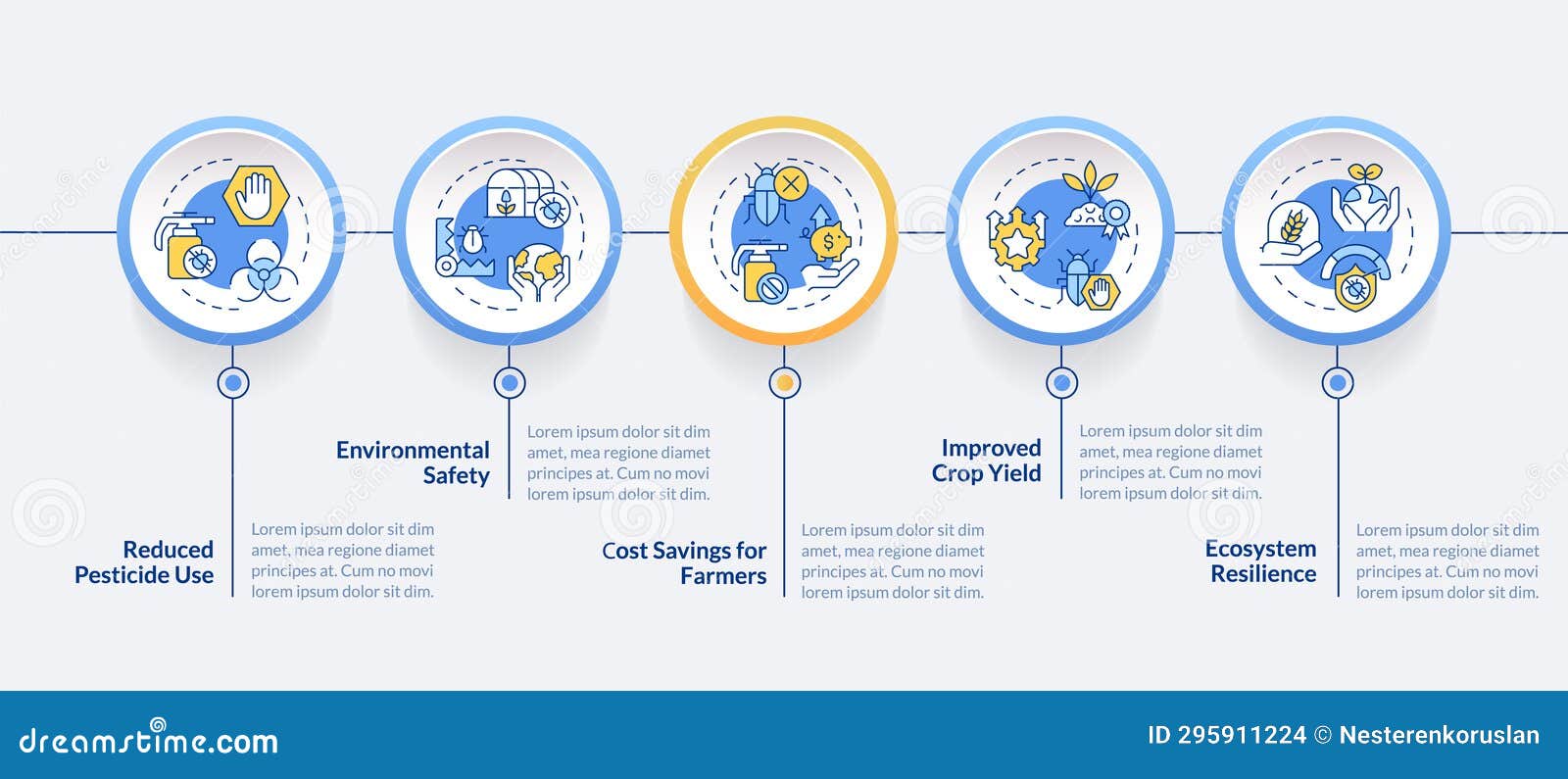 Reduced Pesticide Use

Lorem ipsum dolor sit dim amet, mea regione diamet principes at. Cum no movi lorem ipsum dolor sit dim.

Environmental Safety

Lorem ipsum dolor sit dim amet, mea regione diamet principes at. Cum no movi lorem ipsum dolor sit dim.

Cost Savings for Farmers

Lorem ipsum dolor sit dim amet, mea regione diamet principes at. Cum no movi lorem ipsum dolor sit dim.

Improved Crop Yield

Lorem ipsum dolor sit dim amet, mea regione diamet principes at. Cum no movi lorem ipsum dolor sit dim.

Ecosystem Resilience

Lorem ipsum dolor sit dim amet, mea regione diamet principes at. Cum no movi lorem ipsum dolor sit dim.

dreamstime.com

ID 295911224 © Nesterenkoruslan