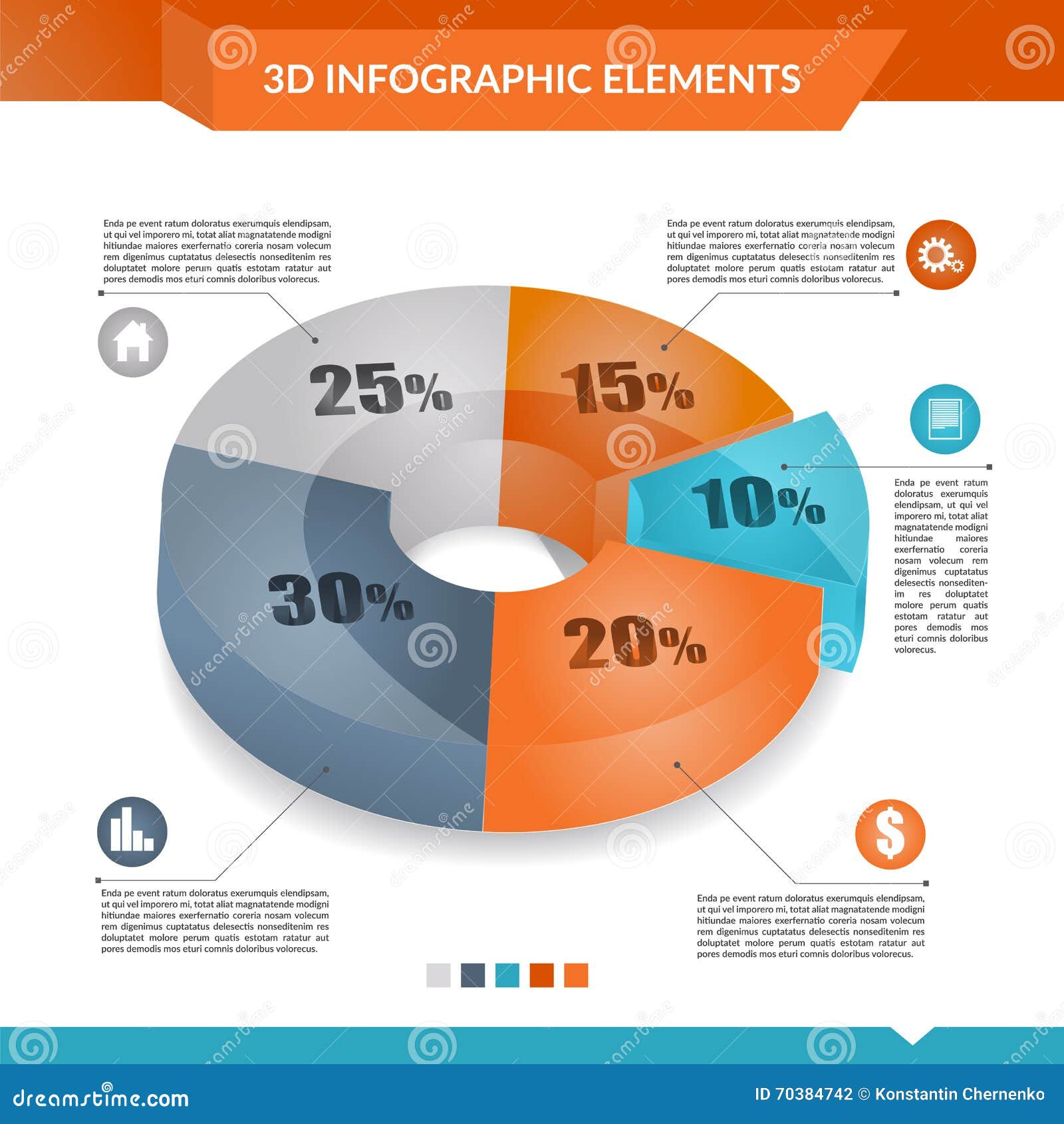 3D INFOGRAPHIC ELEMENTS

Enda pe event ratum doloratus exerumquis elendipsam, ut qui vel imporero mi, totat aliat magnatatende modigni hitiundae maiores exerfernatio coreria nosam volecum rem digenimus cuptatatus delesectis nonseditenim res doluptatet molore perum quatis estotam ratatur aut pores demodis mos eturi comnis doloribus volorecus.

Enda pe event ratum doloratus exerumquis elendipsam, ut qui vel imporero mi, totat aliat magnatatende modigni hitiundae maiores exerfernatio coreria nosam volecum rem digenimus cuptatatus delesectis nonseditenim res doluptatet molore perum quatis estotam ratatur aut pores demodis mos eturi comnis doloribus volorecus.

25%

15%

10%

30%

20%

Enda pe event ratum doloratus exerumquis elendipsam, ut qui vel imporero mi, totat aliat magnatatende modigni hitiundae maiores exerfernatio coreria nosam volecum rem digenimus cuptatatus delesectis nonseditenim res doluptatet molore perum quatis estotam ratatur aut pores demodis mos eturi comnis doloribus volorecus.

Enda pe event ratum doloratus exerumquis elendipsam, ut qui vel imporero mi, totat aliat magnatatende modigni hitiundae maiores exerfernatio coreria nosam volecum rem digenimus cuptatatus delesectis nonseditenim res doluptatet molore perum quatis estotam ratatur aut pores demodis mos eturi comnis doloribus volorecus.

Enda pe event ratum doloratus exerumquis elendipsam, ut qui vel imporero mi, totat aliat magnatatende modigni hitiundae maiores exerfernatio coreria nosam volecum rem digenimus cuptatatus delesectis nonseditenim res doluptatet molore perum quatis estotam ratatur aut pores demodis mos eturi comnis doloribus volorecus.

dreamstime.com

ID 70384742 © Konstantin Chernenko