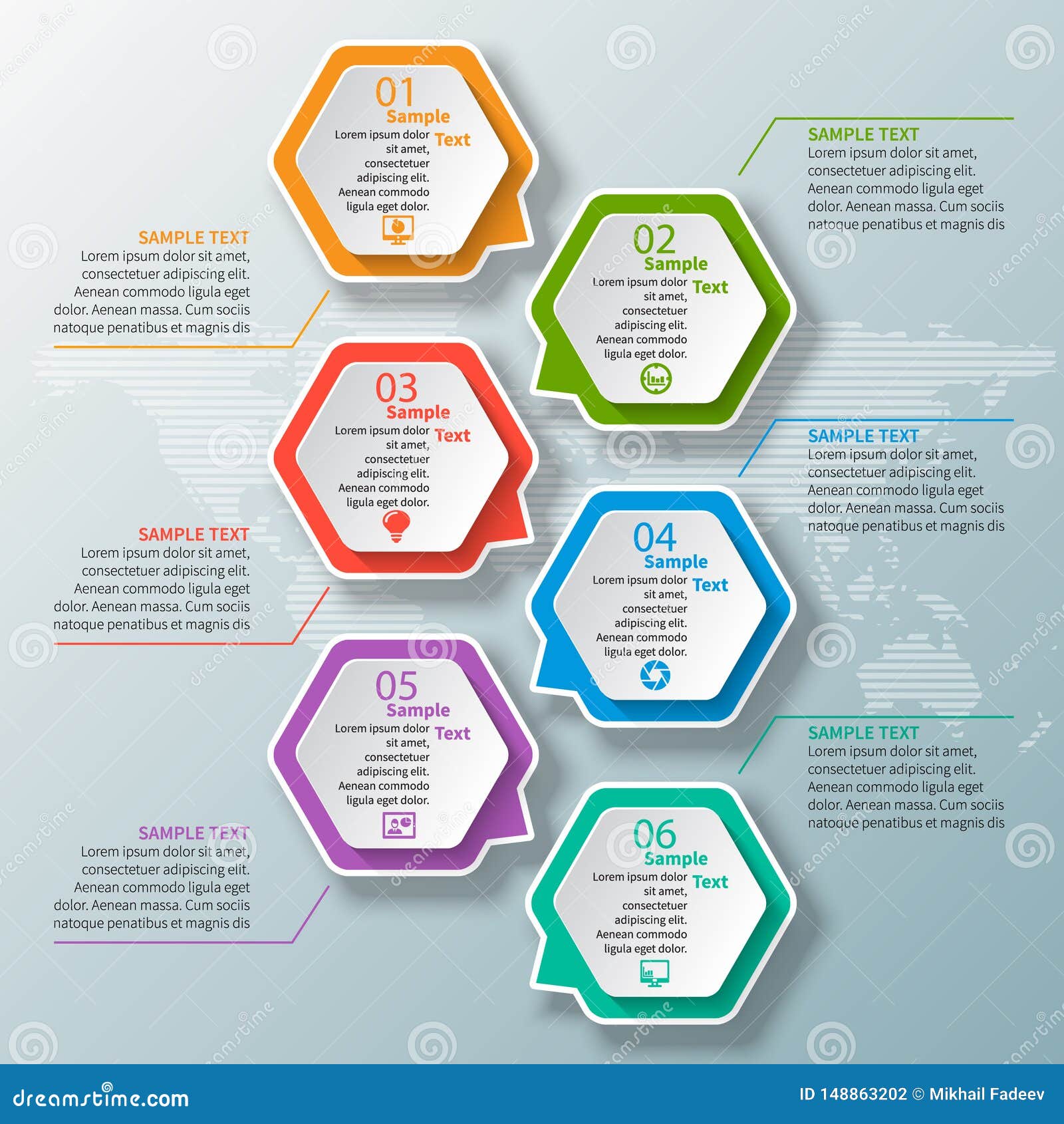 01
Sample
Text
Lorem ipsum dolor sit amet, consectetuer adipiscing elit. Aenean commodo ligula eget dolor.

SAMPLE TEXT
Lorem ipsum dolor sit amet, consectetuer adipiscing elit. Aenean commodo ligula eget dolor. Aenean massa. Cum sociis natoque penatibus et magnis dis

SAMPLE TEXT
Lorem ipsum dolor sit amet, consectetuer adipiscing elit. Aenean commodo ligula eget dolor. Aenean massa. Cum sociis natoque penatibus et magnis dis

02
Sample
Text
Lorem ipsum dolor sit amet, consectetuer adipiscing elit. Aenean commodo ligula eget dolor.

03
Sample
Text
Lorem ipsum dolor sit amet, consectetuer adipiscing elit. Aenean commodo ligula eget dolor.

SAMPLE TEXT
Lorem ipsum dolor sit amet, consectetuer adipiscing elit. Aenean commodo ligula eget dolor. Aenean massa. Cum sociis natoque penatibus et magnis dis

SAMPLE TEXT
Lorem ipsum dolor sit amet, consectetuer adipiscing elit. Aenean commodo ligula eget dolor. Aenean massa. Cum sociis natoque penatibus et magnis dis

04
Sample
Text
Lorem ipsum dolor sit amet, consectetuer adipiscing elit. Aenean commodo ligula eget dolor.

05
Sample
Text
Lorem ipsum dolor sit amet, consectetuer adipiscing elit. Aenean commodo ligula eget dolor.

SAMPLE TEXT
Lorem ipsum dolor sit amet, consectetuer adipiscing elit. Aenean commodo ligula eget dolor. Aenean massa. Cum sociis natoque penatibus et magnis dis

SAMPLE TEXT
Lorem ipsum dolor sit amet, consectetuer adipiscing elit. Aenean commodo ligula eget dolor. Aenean massa. Cum sociis natoque penatibus et magnis dis

06
Sample
Text
Lorem ipsum dolor sit amet, consectetuer adipiscing elit. Aenean commodo ligula eget dolor.

dreamstime.com
ID 148863202 © Mikhail Fadeev