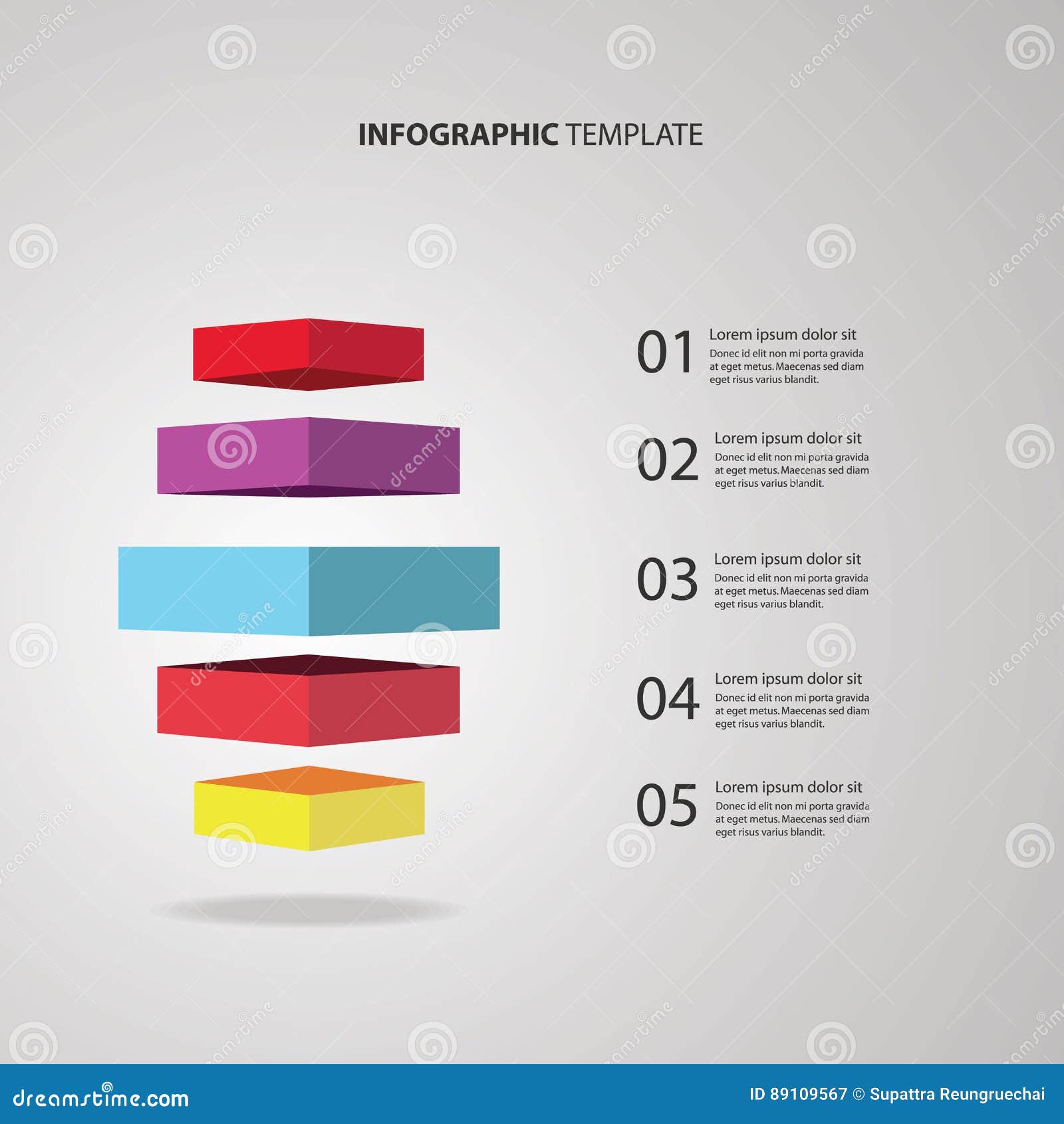 INFOGRAPHIC TEMPLATE

01 Lorem ipsum dolor sit
Donec id elit non mi porta gravida at eget metus. Maecenas sed diam eget risus varius blandit.

02 Lorem ipsum dolor sit
Donec id elit non mi porta gravida at eget metus. Maecenas sed diam eget risus varius blandit.

03 Lorem ipsum dolor sit
Donec id elit non mi porta gravida at eget metus. Maecenas sed diam eget risus varius blandit.

04 Lorem ipsum dolor sit
Donec id elit non mi porta gravida at eget metus. Maecenas sed diam eget risus varius blandit.

05 Lorem ipsum dolor sit
Donec id elit non mi porta gravida at eget metus. Maecenas sed diam eget risus varius blandit.

dreamstime.com
ID 89109567 © Supattra Reungruechai