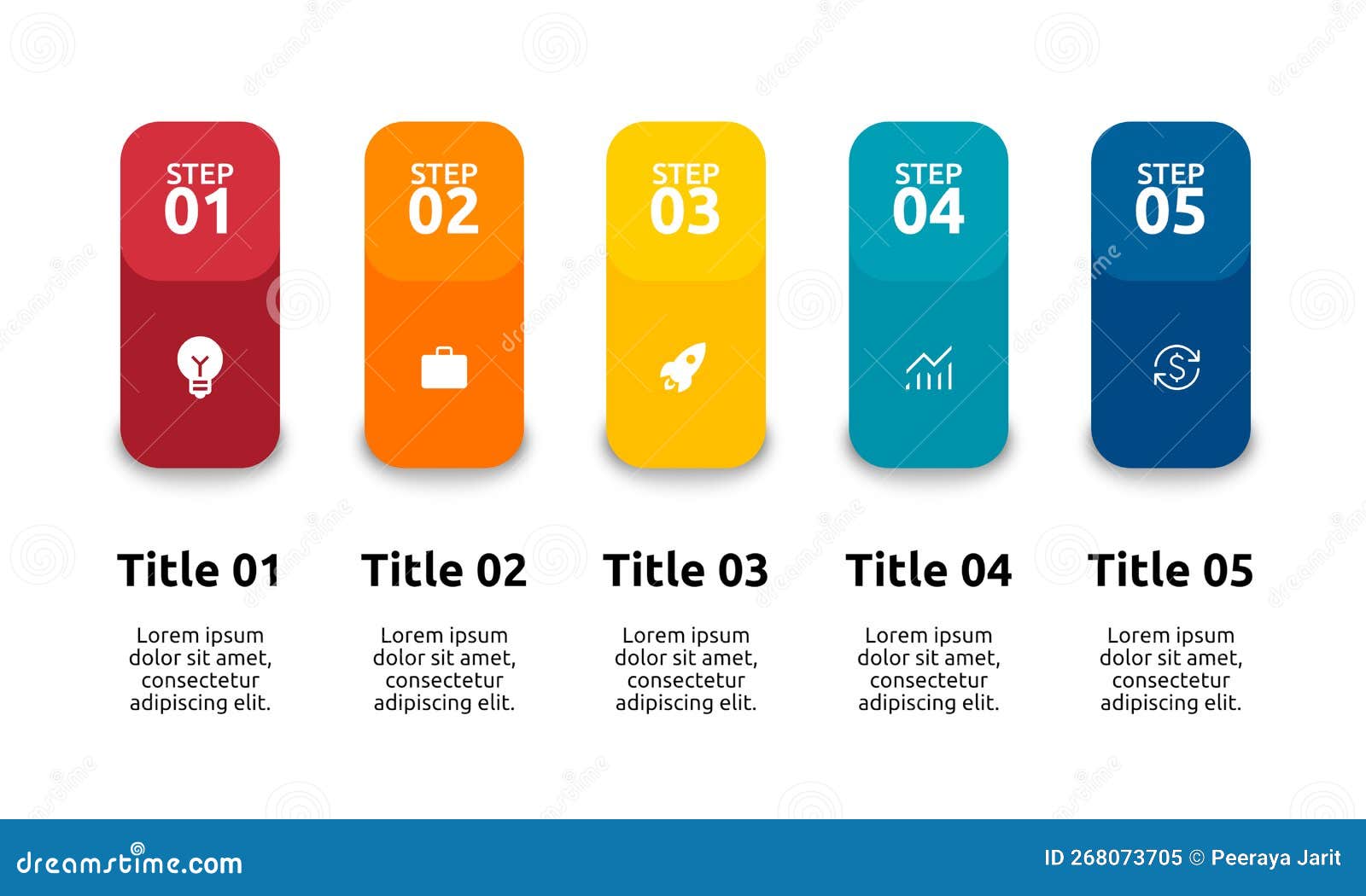 STEP
01

STEP
02

STEP
03

STEP
04

STEP
05

Title 01

Lorem ipsum dolor sit amet, consectetur adipiscing elit.

Title 02

Lorem ipsum dolor sit amet, consectetur adipiscing elit.

Title 03

Lorem ipsum dolor sit amet, consectetur adipiscing elit.

Title 04

Lorem ipsum dolor sit amet, consectetur adipiscing elit.

Title 05

Lorem ipsum dolor sit amet, consectetur adipiscing elit.

dreamstime.com

ID 268073705 © Peeraya Jarit