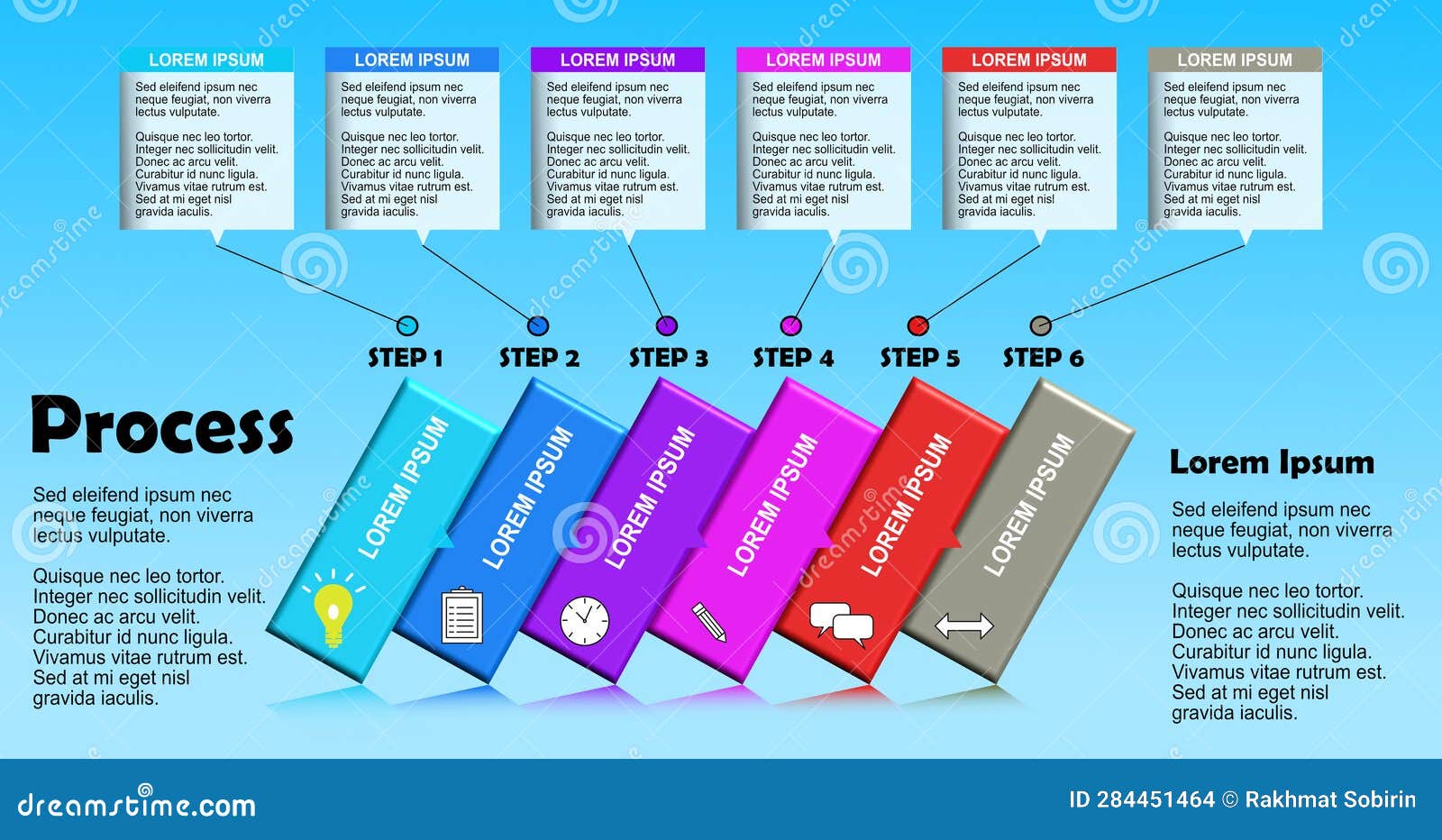 LOREM IPSUM
Sed eleifend ipsum nec neque feugiat, non viverra lectus vulputate.

Quisque nec leo tortor. Integer nec sollicitudin velit. Donec ac arcu velit. Curabitur id nunc ligula. Vivamus vitae rutrum est. Sed at mi eget nisl gravida iaculis.

LOREM IPSUM
Sed eleifend ipsum nec neque feugiat, non viverra lectus vulputate.

Quisque nec leo tortor. Integer nec sollicitudin velit. Donec ac arcu velit. Curabitur id nunc ligula. Vivamus vitae rutrum est. Sed at mi eget nisl gravida iaculis.

LOREM IPSUM
Sed eleifend ipsum nec neque feugiat, non viverra lectus vulputate.

Quisque nec leo tortor. Integer nec sollicitudin velit. Donec ac arcu velit. Curabitur id nunc ligula. Vivamus vitae rutrum est. Sed at mi eget nisl gravida iaculis.

LOREM IPSUM
Sed eleifend ipsum nec neque feugiat, non viverra lectus vulputate.

Quisque nec leo tortor. Integer nec sollicitudin velit. Donec ac arcu velit. Curabitur id nunc ligula. Vivamus vitae rutrum est. Sed at mi eget nisl gravida iaculis.

LOREM IPSUM
Sed eleifend ipsum nec neque feugiat, non viverra lectus vulputate.

Quisque nec leo tortor. Integer nec sollicitudin velit. Donec ac arcu velit. Curabitur id nunc ligula. Vivamus vitae rutrum est. Sed at mi eget nisl gravida iaculis.

LOREM IPSUM
Sed eleifend ipsum nec neque feugiat, non viverra lectus vulputate.

Quisque nec leo tortor. Integer nec sollicitudin velit. Donec ac arcu velit. Curabitur id nunc ligula. Vivamus vitae rutrum est. Sed at mi eget nisl gravida iaculis.

STEP 1 STEP 2 STEP 3 STEP 4 STEP 5 STEP 6

Process

Sed eleifend ipsum nec neque feugiat, non viverra lectus vulputate.

Quisque nec leo tortor. Integer nec sollicitudin velit. Donec ac arcu velit. Curabitur id nunc ligula. Vivamus vitae rutrum est. Sed at mi eget nisl gravida iaculis.

LOREM IPSUM LOREM IPSUM LOREM IPSUM LOREM IPSUM LOREM IPSUM LOREM IPSUM

Lorem Ipsum

Sed eleifend ipsum nec neque feugiat, non viverra lectus vulputate.

Quisque nec leo tortor. Integer nec sollicitudin velit. Donec ac arcu velit. Curabitur id nunc ligula. Vivamus vitae rutrum est. Sed at mi eget nisl gravida iaculis.

dreamstime.com
ID 284451464 © Rakhmat Sobirin