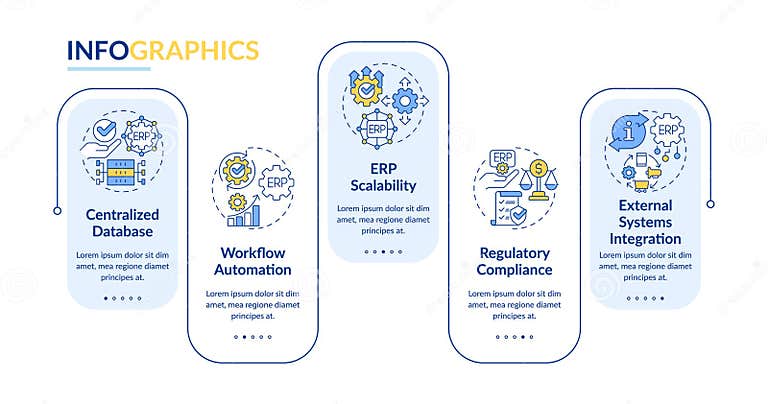 INFOGRAPHICS

ERP

Centralized Database

Lorem ipsum dolor sit dim amet, mea regione diamet principes at.

ERP

Workflow Automation

Lorem ipsum dolor sit dim amet, mea regione diamet principes at.

ERP

ERP Scalability

Lorem ipsum dolor sit dim amet, mea regione diamet principes at.

ERP

Regulatory Compliance

Lorem ipsum dolor sit dim amet, mea regione diamet principes at.

ERP

External Systems Integration

Lorem ipsum dolor sit dim amet, mea regione diamet principes at.