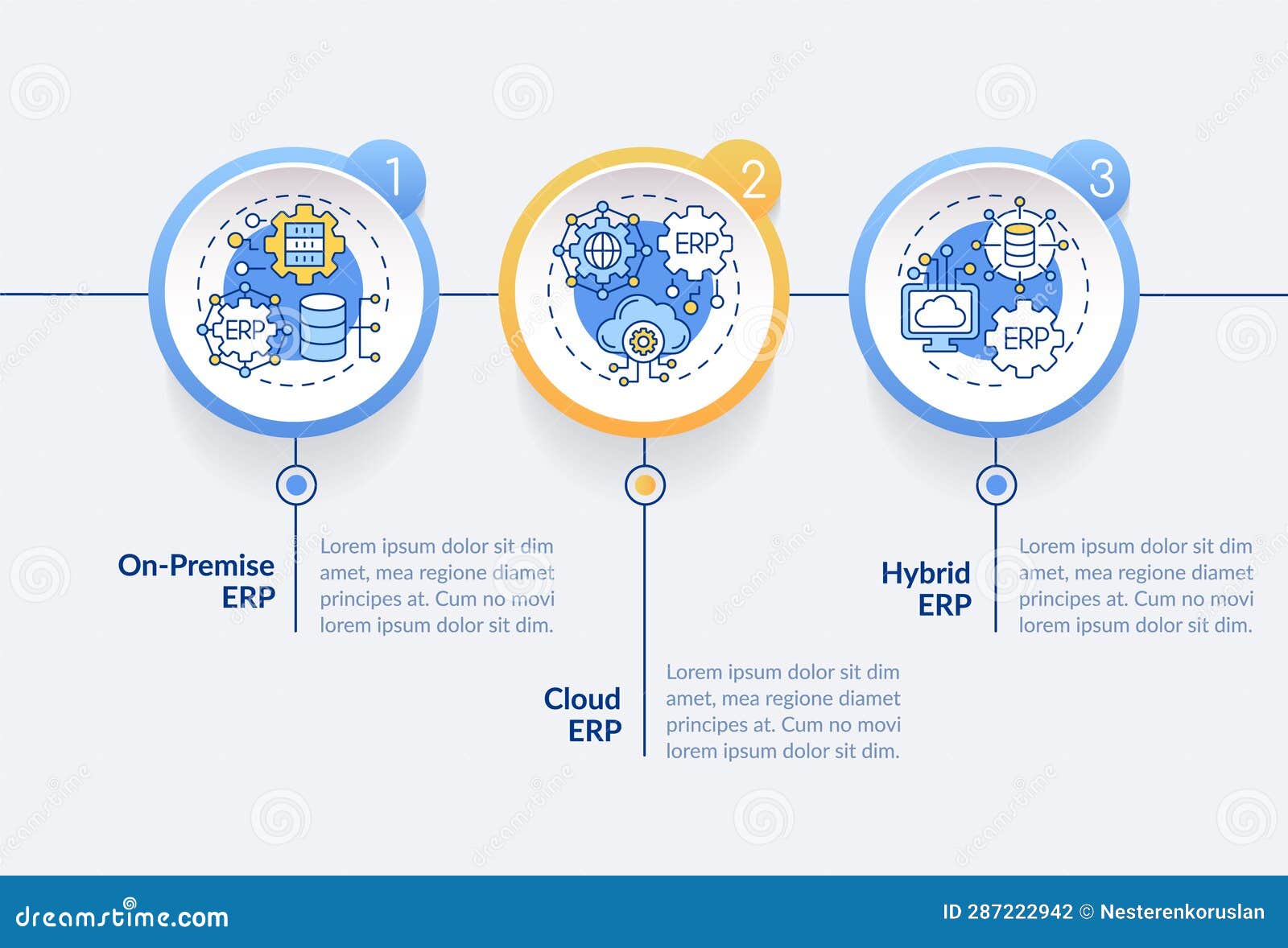 1

ERP

2

ERP

3

ERP

On-Premise ERP

Lorem ipsum dolor sit dim amet, mea regione diamet principes at. Cum no movi lorem ipsum dolor sit dim.

Cloud ERP

Lorem ipsum dolor sit dim amet, mea regione diamet principes at. Cum no movi lorem ipsum dolor sit dim.

Hybrid ERP

Lorem ipsum dolor sit dim amet, mea regione diamet principes at. Cum no movi lorem ipsum dolor sit dim.

dreamstime.com

ID 287222942 © Nesterenkoruslan