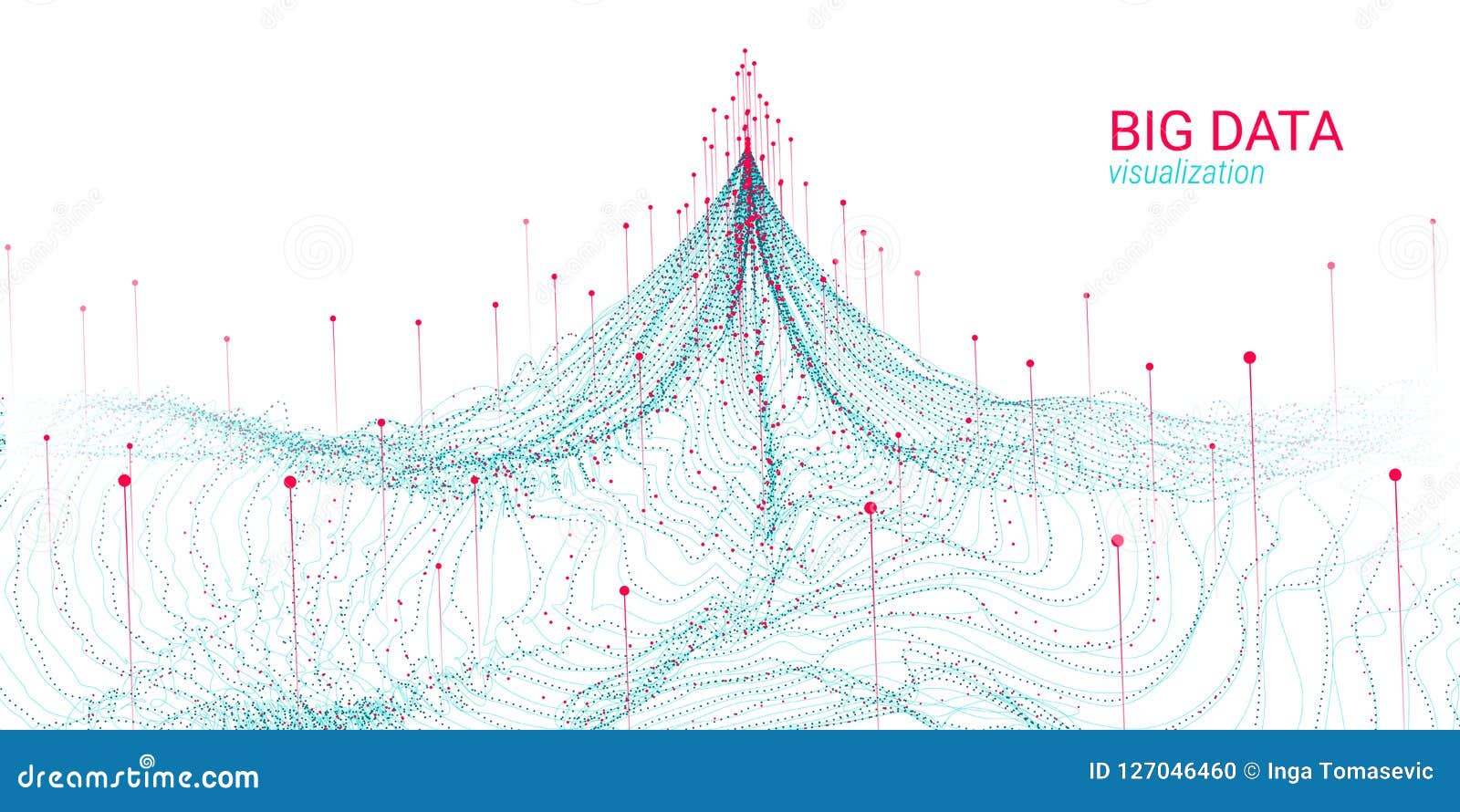 BIG DATA
visualization

dreamstime.com

ID 127046460 © Inga Tomasevic