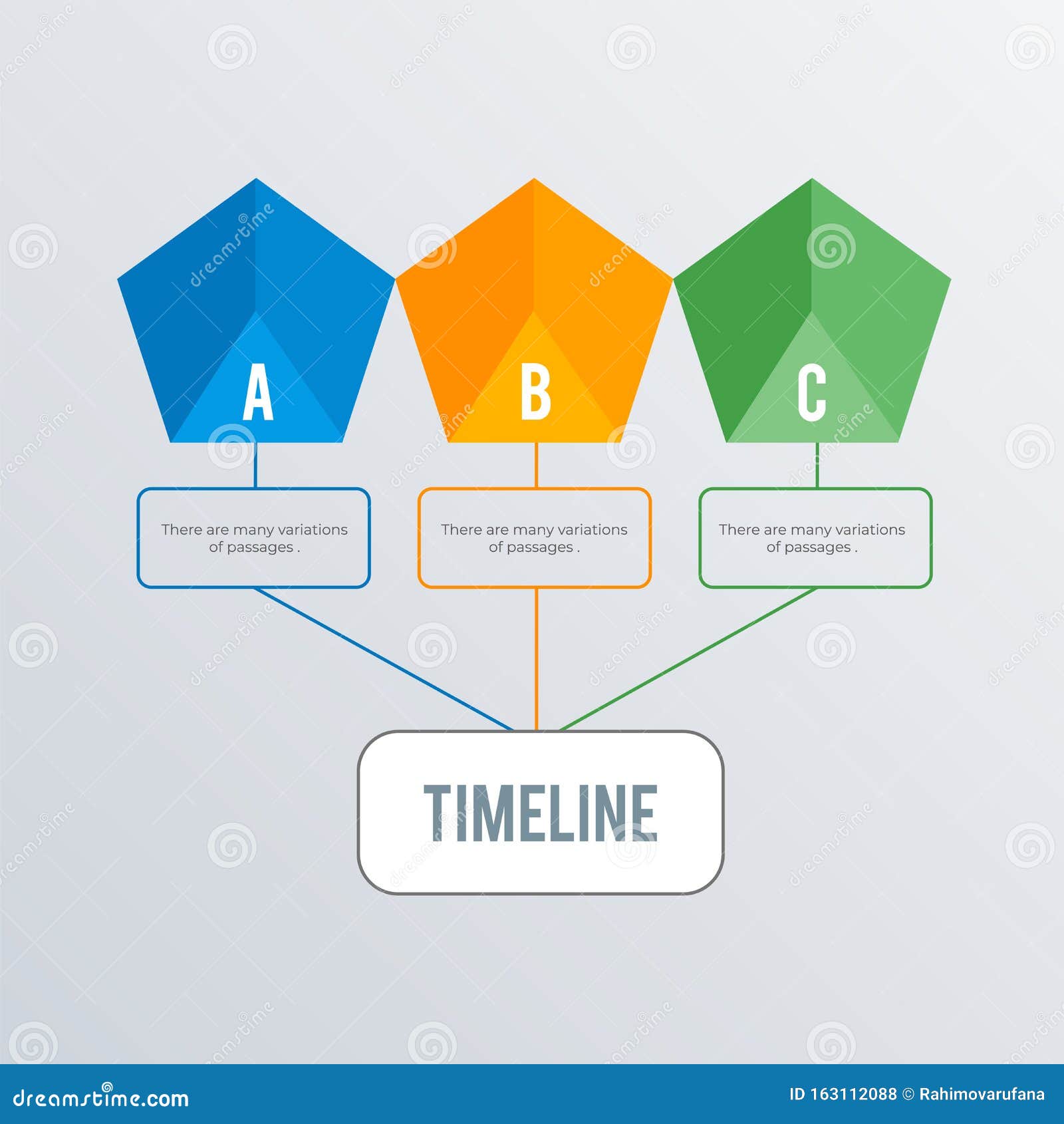 A

B

C

There are many variations of passages .

There are many variations of passages .

There are many variations of passages .

TIMELINE

dreamstime.com

ID 163112088 © Rahimovarufana