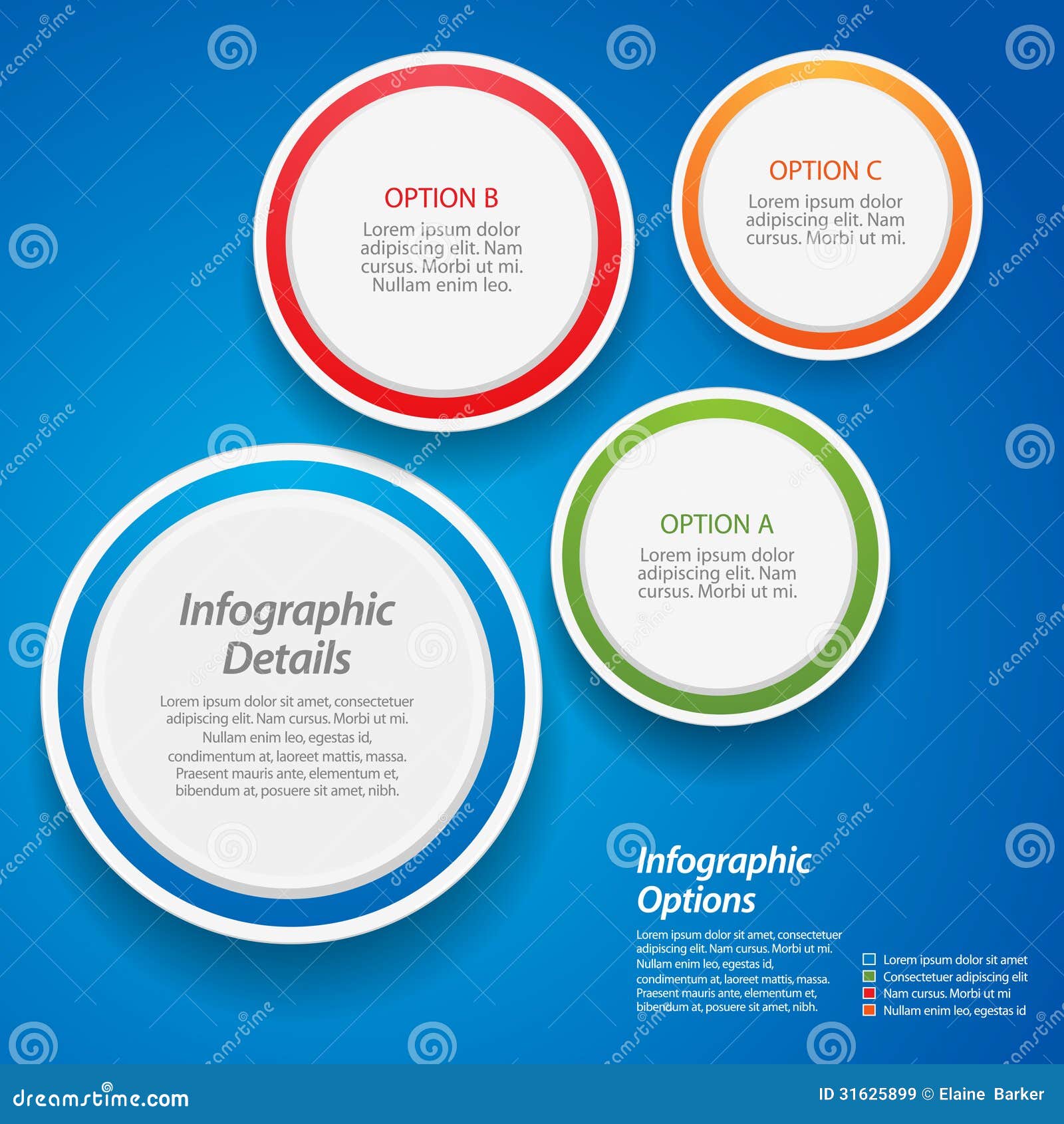 OPTION B
Lorem ipsum dolor adipiscing elit. Nam cursus. Morbi ut mi. Nullam enim leo.

OPTION C
Lorem ipsum dolor adipiscing elit. Nam cursus. Morbi ut mi.

OPTION A
Lorem ipsum dolor adipiscing elit. Nam cursus. Morbi ut mi.

Infographic Details
Lorem ipsum dolor sit amet, consectetuer adipiscing elit. Nam cursus. Morbi ut mi. Nullam enim leo, egestas id, condimentum at, laoreet mattis, massa. Praesent mauris ante, elementum et, bibendum at, posuere sit amet, nibh.

Infographic Options
Lorem ipsum dolor sit amet, consectetuer adipiscing elit. Nam cursus. Morbi ut mi. Nullam enim leo, egestas id, condimentum at, laoreet mattis, massa. Praesent mauris ante, elementum et, bibendum at, posuere sit amet, nibh.

Lorem ipsum dolor sit amet
Consectetuer adipiscing elit
Nam cursus. Morbi ut mi
Nullam enim leo, egestas id

dreamstime.com
ID 31625899 © Elaine Barker