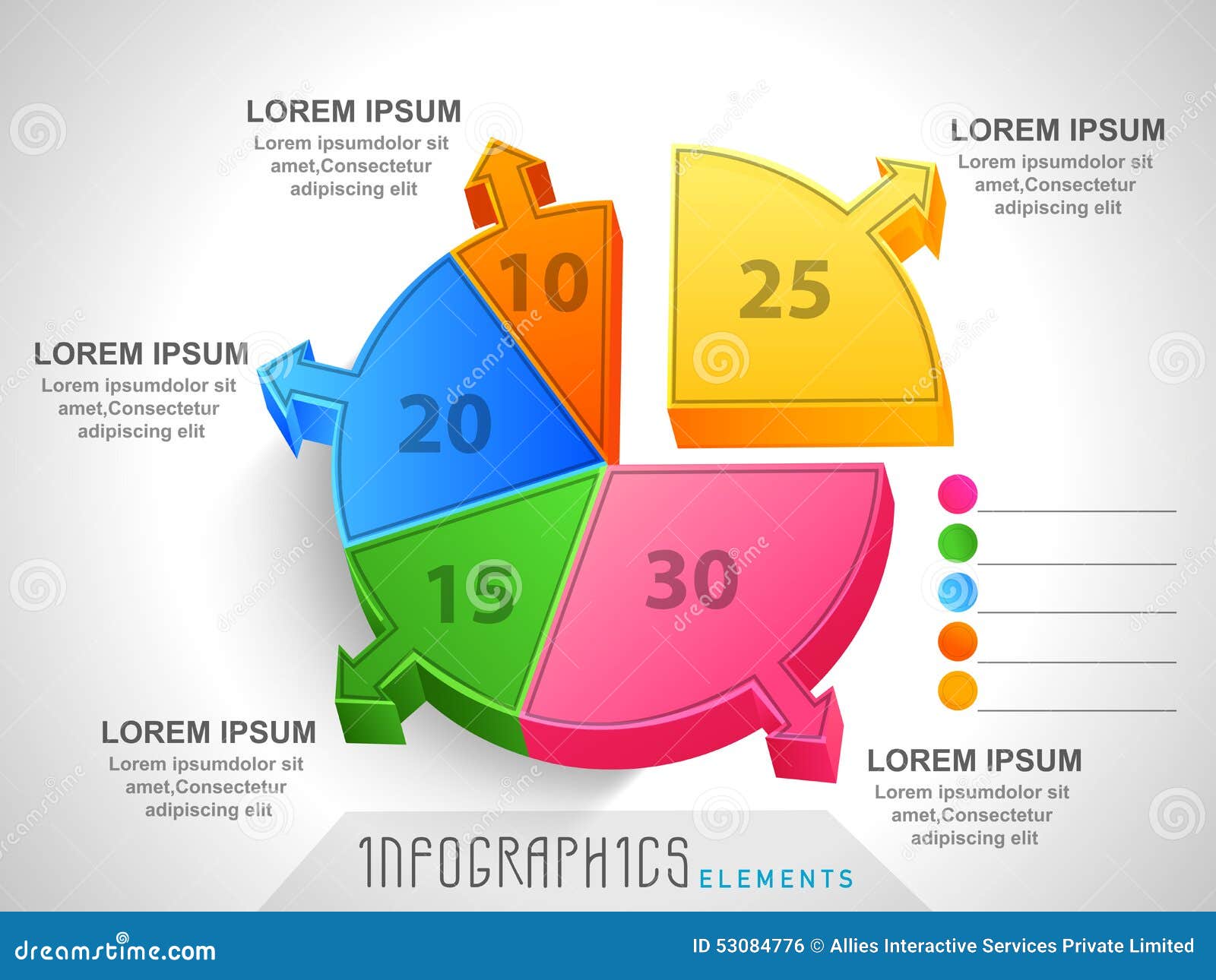 LOREM IPSUM
Lorem ipsumdolor sit amet,Consectetur adipiscing elit

LOREM IPSUM
Lorem ipsumdolor sit amet,Consectetur adipiscing elit

LOREM IPSUM
Lorem ipsumdolor sit amet,Consectetur adipiscing elit

10

25

20

15

30

LOREM IPSUM
Lorem ipsumdolor sit amet,Consectetur adipiscing elit

LOREM IPSUM
Lorem ipsumdolor sit amet,Consectetur adipiscing elit

INFOGRAPHICS ELEMENTS

dreamstime.com

ID 53084776 © Allies Interactive Services Private Limited