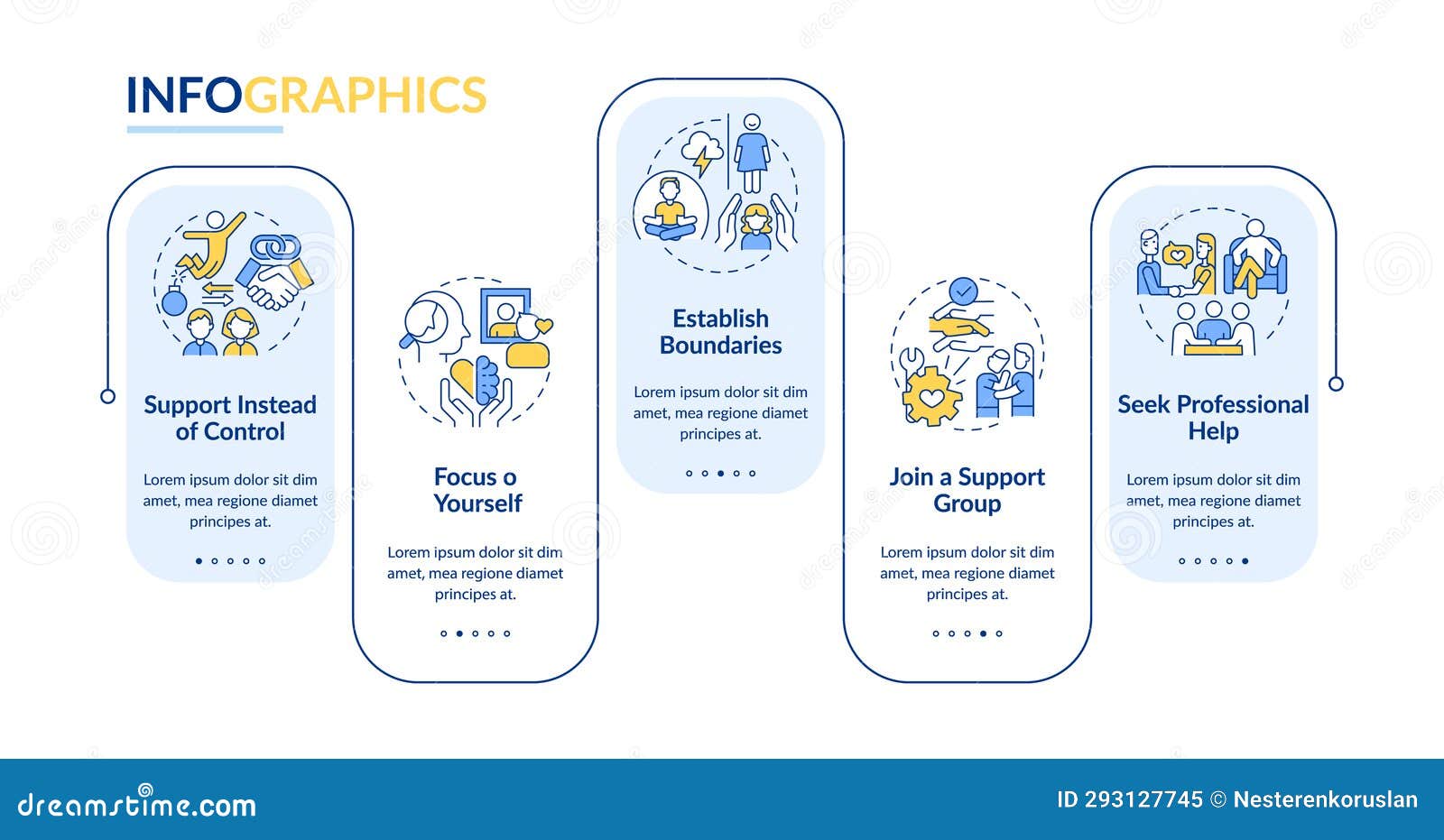 INFOGRAPHICS

Support Instead of Control

Lorem ipsum dolor sit dim amet, mea regione diamet principes at.

Focus o Yourself

Lorem ipsum dolor sit dim amet, mea regione diamet principes at.

Establish Boundaries

Lorem ipsum dolor sit dim amet, mea regione diamet principes at.

Join a Support Group

Lorem ipsum dolor sit dim amet, mea regione diamet principes at.

Seek Professional Help

Lorem ipsum dolor sit dim amet, mea regione diamet principes at.

dreamstime.com

ID 293127745 © Nesterenkoruslan