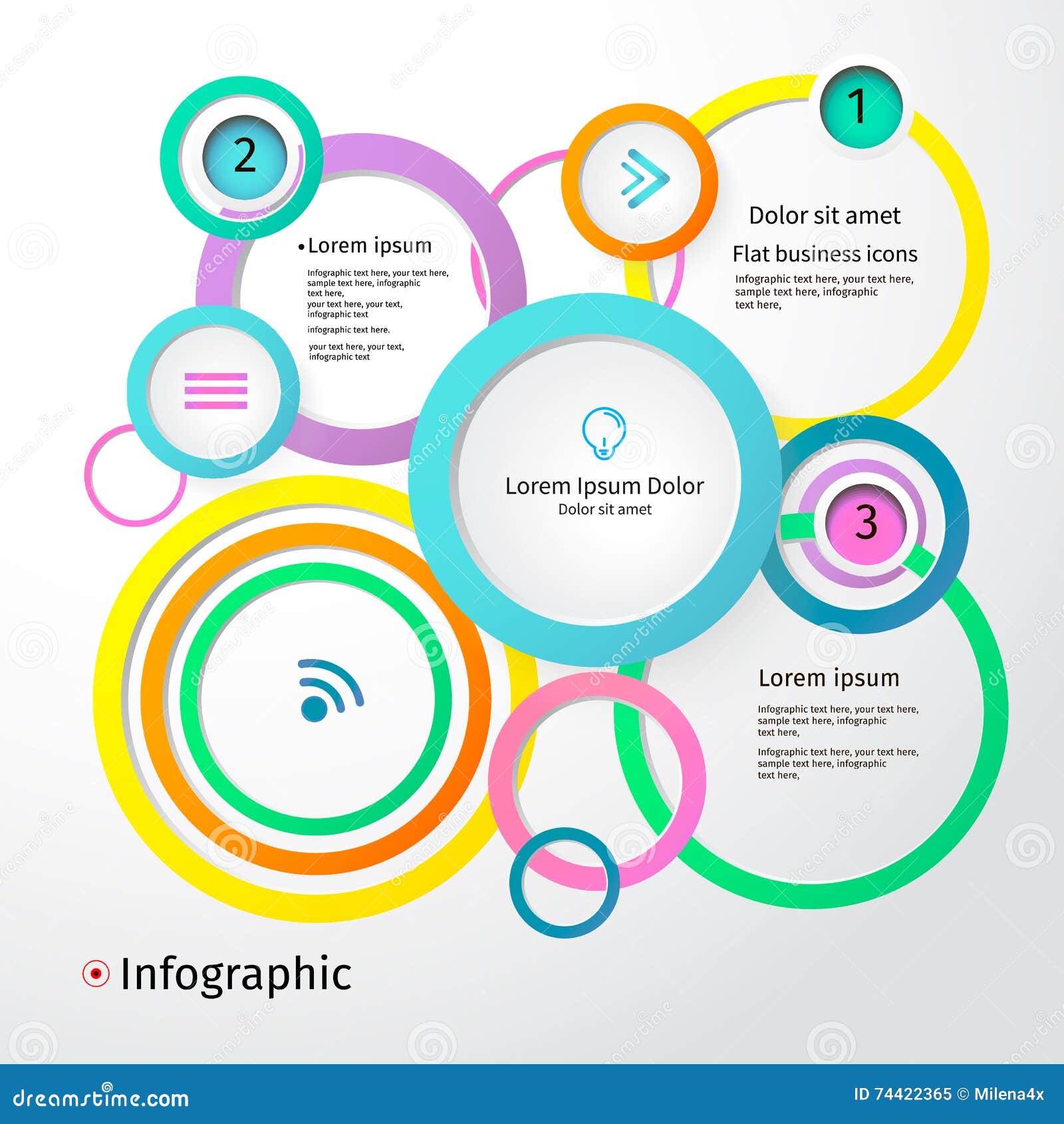 2

•Lorem ipsum

Infographic text here, your text here, sample text here, infographic text here, your text here, your text, infographic text

infographic text here.

your text here, your text, infographic text

1

Dolor sit amet

Flat business icons

Infographic text here, your text here, sample text here, infographic text here,

Lorem Ipsum Dolor
Dolor sit amet

3

Lorem ipsum

Infographic text here, your text here, sample text here, infographic text here,

Infographic text here, your text here, sample text here, infographic text here,

Infographic

dreamstime.com

ID 74422365 © Milena4x