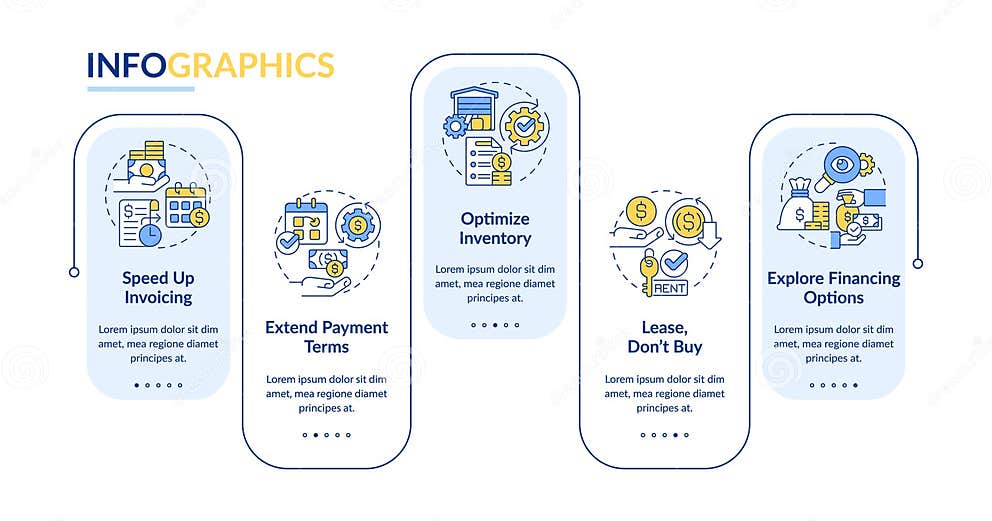 INFOGRAPHICS

Speed Up Invoicing

Lorem ipsum dolor sit dim amet, mea regione diamet principes at.

Extend Payment Terms

Lorem ipsum dolor sit dim amet, mea regione diamet principes at.

Optimize Inventory

Lorem ipsum dolor sit dim amet, mea regione diamet principes at.

RENT

Lease, Don't Buy

Lorem ipsum dolor sit dim amet, mea regione diamet principes at.

Explore Financing Options

Lorem ipsum dolor sit dim amet, mea regione diamet principes at.