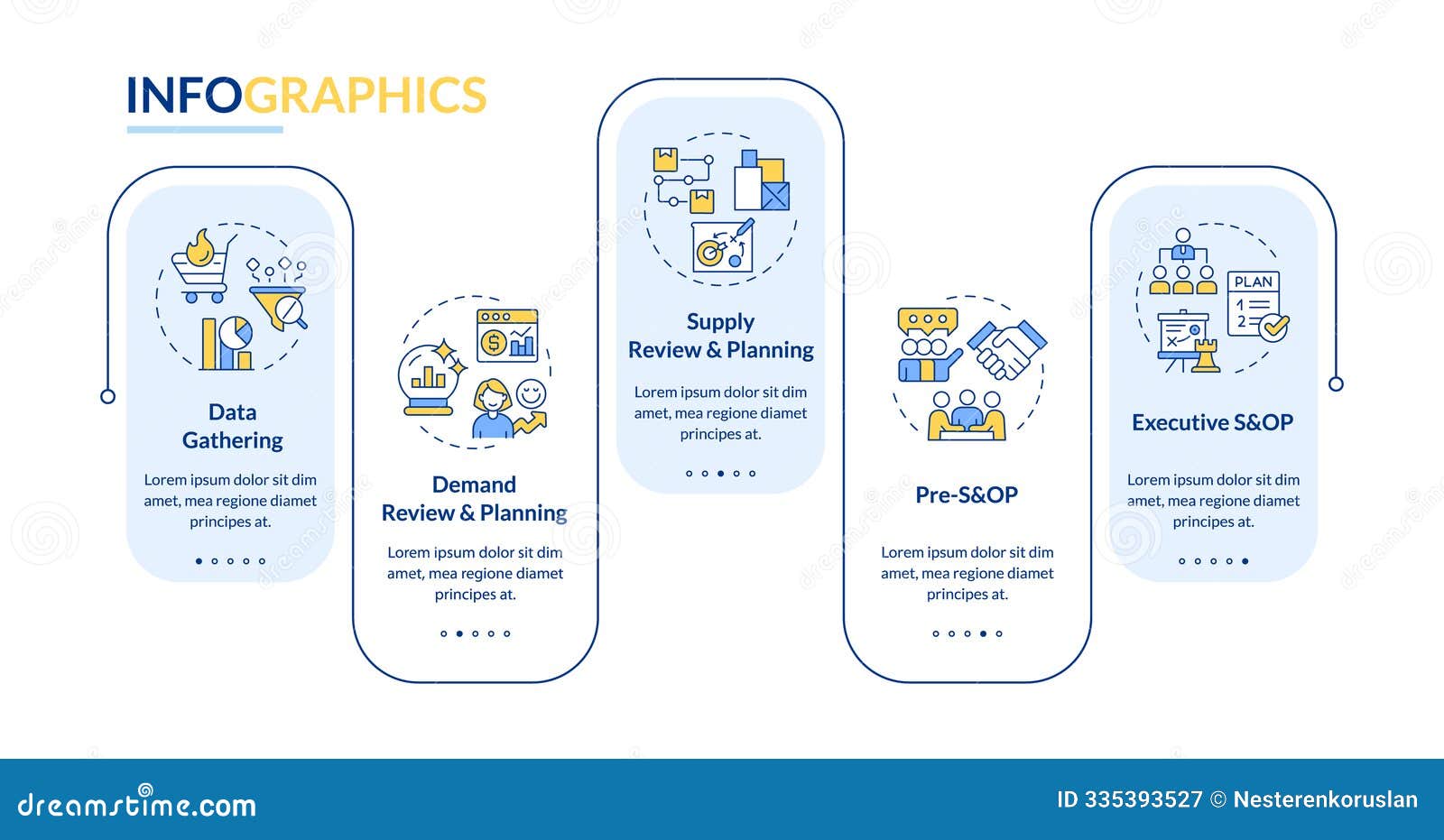 INFOGRAPHICS

Data Gathering

Lorem ipsum dolor sit dim amet, mea regione diamet principes at.

Demand Review & Planning

Lorem ipsum dolor sit dim amet, mea regione diamet principes at.

Supply Review & Planning

Lorem ipsum dolor sit dim amet, mea regione diamet principes at.

Pre-S&OP

Lorem ipsum dolor sit dim amet, mea regione diamet principes at.

PLAN
1
2

Executive S&OP

Lorem ipsum dolor sit dim amet, mea regione diamet principes at.

dreamstime.com

ID 335393527 © Nesterenkoruslan