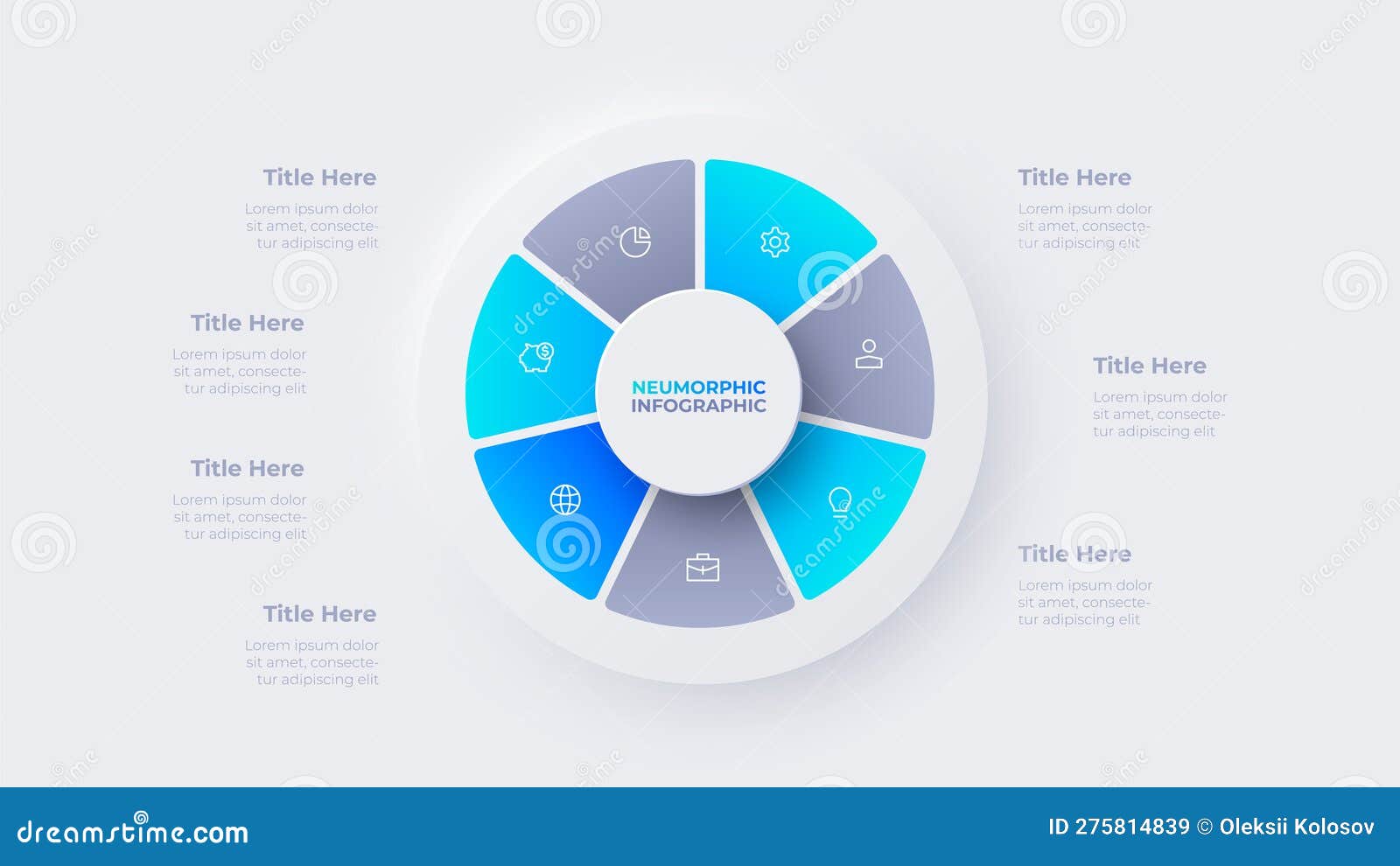 Title Here
Lorem ipsum dolor sit amet, consectetur adipiscing elit

Title Here
Lorem ipsum dolor sit amet, consectetur adipiscing elit

Title Here
Lorem ipsum dolor sit amet, consectetur adipiscing elit

Title Here
Lorem ipsum dolor sit amet, consectetur adipiscing elit

NEUMORPHIC INFOGRAPHIC

Title Here
Lorem ipsum dolor sit amet, consectetur adipiscing elit

Title Here
Lorem ipsum dolor sit amet, consectetur adipiscing elit

Title Here
Lorem ipsum dolor sit amet, consectetur adipiscing elit

dreamstime.com

ID 275814839 © Oleksii Kolosov