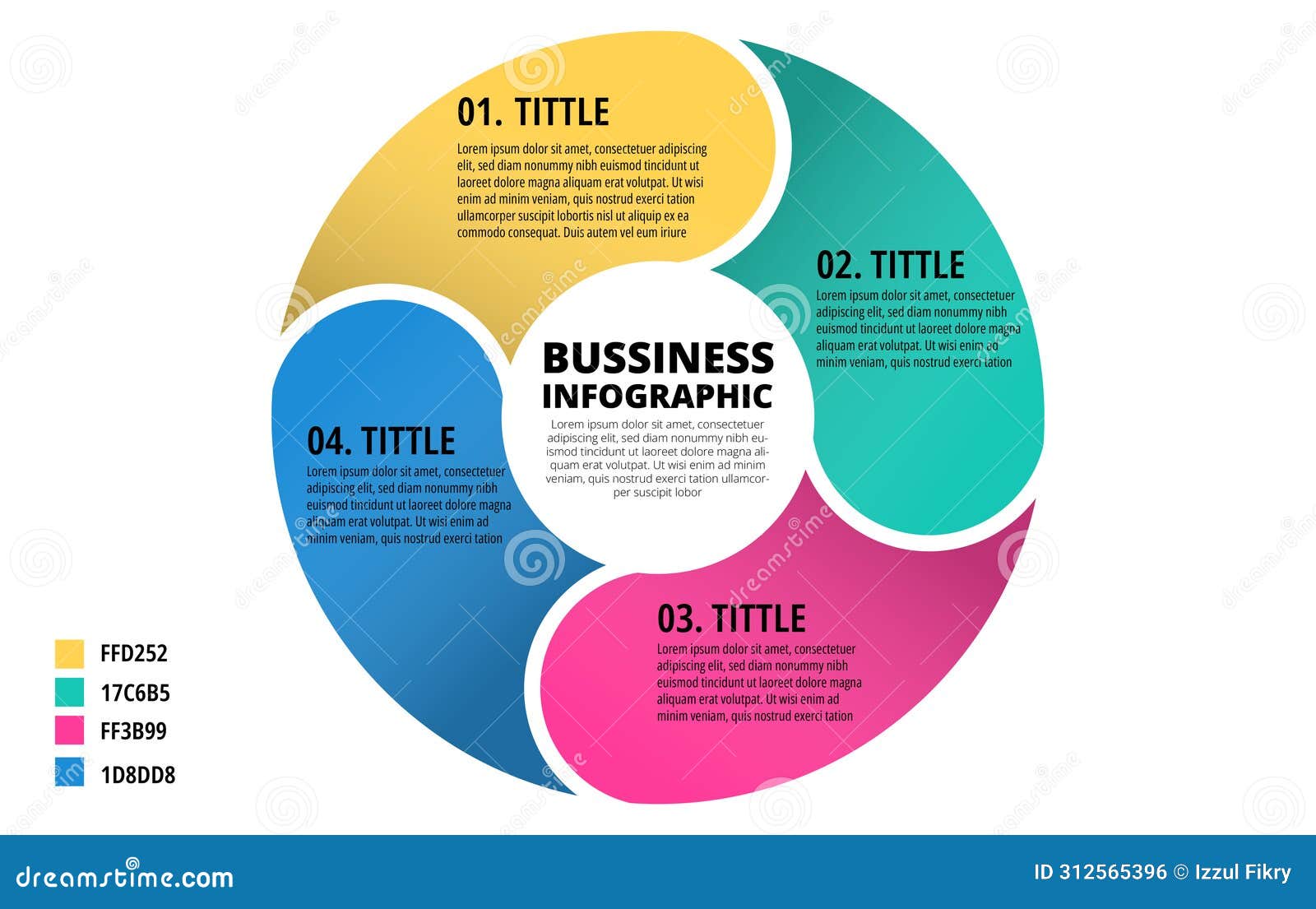 01. TITTLE

Lorem ipsum dolor sit amet, consectetuer adipiscing elit, sed diam nonummy nibh euismod tincidunt ut laoreet dolore magna aliquam erat volutpat. Ut wisi enim ad minim veniam, quis nostrud exerci tation ullamcorper suscipit lobortis nisl ut aliquip ex ea commodo consequat. Duis autem vel eum iriure

02. TITTLE

Lorem ipsum dolor sit amet, consectetuer adipiscing elit, sed diam nonummy nibh euismod tincidunt ut laoreet dolore magna aliquam erat volutpat. Ut wisi enim ad minim veniam, quis nostrud exerci tation

BUSSINESS INFOGRAPHIC

Lorem ipsum dolor sit amet, consectetuer adipiscing elit, sed diam nonummy nibh euismod tincidunt ut laoreet dolore magna aliquam erat volutpat. Ut wisi enim ad minim veniam, quis nostrud exerci tation ullamcorper suscipit lobor

04. TITTLE

Lorem ipsum dolor sit amet, consectetuer adipiscing elit, sed diam nonummy nibh euismod tincidunt ut laoreet dolore magna aliquam erat volutpat. Ut wisi enim ad minim veniam, quis nostrud exerci tation

03. TITTLE

Lorem ipsum dolor sit amet, consectetuer adipiscing elit, sed diam nonummy nibh euismod tincidunt ut laoreet dolore magna aliquam erat volutpat. Ut wisi enim ad minim veniam, quis nostrud exerci tation

FFD252
17C6B5
FF3B99
1D8DD8

dreamstime.com
ID 312565396 © Izzul Fikry