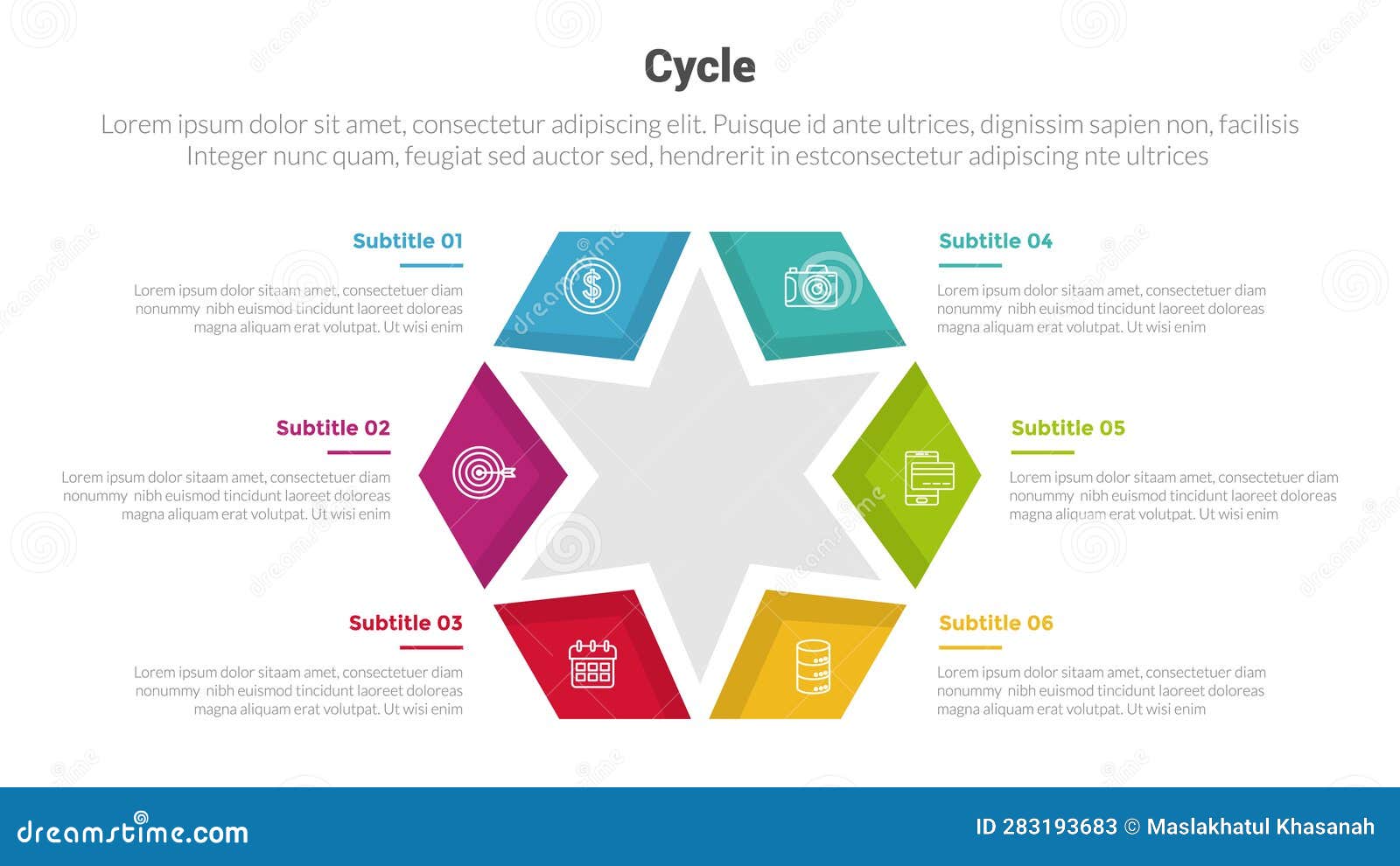 Cycle

Lorem ipsum dolor sit amet, consectetur adipiscing elit. Puisque id ante ultrices, dignissim sapien non, facilisis Integer nunc quam, feugiat sed auctor sed, hendrerit in estconsectetur adipiscing nte ultrices

Subtitle 01

Lorem ipsum dolor sitaam amet, consectetuer diam nonummy nibh euismod tincidunt laoreet doloreas magna aliquam erat volutpat. Ut wisi enim

Subtitle 02

Lorem ipsum dolor sitaam amet, consectetuer diam nonummy nibh euismod tincidunt laoreet doloreas magna aliquam erat volutpat. Ut wisi enim

Subtitle 03

Lorem ipsum dolor sitaam amet, consectetuer diam nonummy nibh euismod tincidunt laoreet doloreas magna aliquam erat volutpat. Ut wisi enim

Subtitle 04

Lorem ipsum dolor sitaam amet, consectetuer diam nonummy nibh euismod tincidunt laoreet doloreas magna aliquam erat volutpat. Ut wisi enim

Subtitle 05

Lorem ipsum dolor sitaam amet, consectetuer diam nonummy nibh euismod tincidunt laoreet doloreas magna aliquam erat volutpat. Ut wisi enim

Subtitle 06

Lorem ipsum dolor sitaam amet, consectetuer diam nonummy nibh euismod tincidunt laoreet doloreas magna aliquam erat volutpat. Ut wisi enim

dreamstime.com

ID 283193683 © Maslakhatul Khasanah