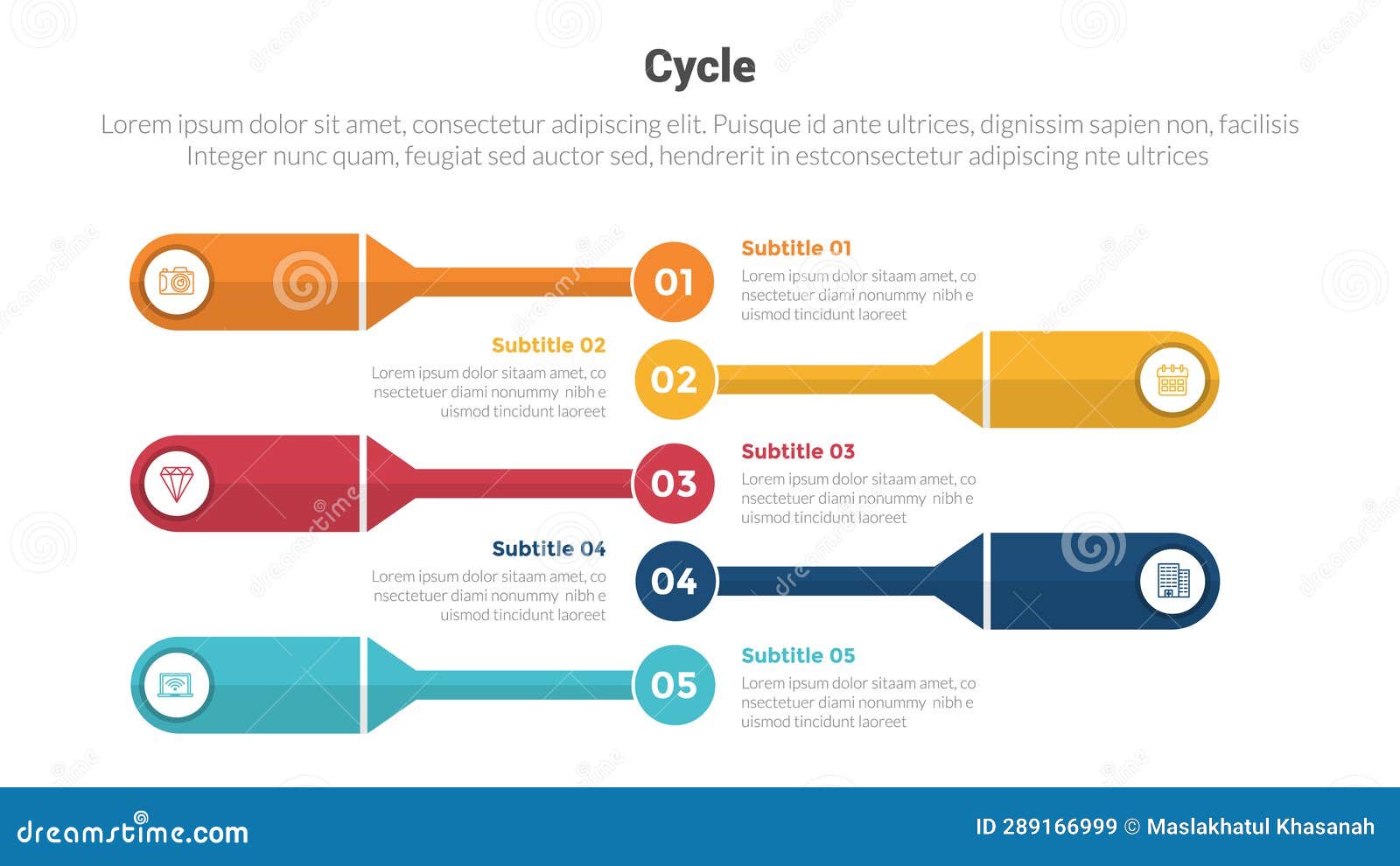 Cycle

Lorem ipsum dolor sit amet, consectetur adipiscing elit. Puisque id ante ultrices, dignissim sapien non, facilisis Integer nunc quam, feugiat sed auctor sed, hendrerit in estconsectetur adipiscing nte ultrices

01

Subtitle 01

Lorem ipsum dolor sitaam amet, co nsectetuer diami nonummy nibh e uismod tincidunt laoreet

Subtitle 02

Lorem ipsum dolor sitaam amet, co nsectetuer diami nonummy nibh e uismod tincidunt laoreet

02

03

Subtitle 03

Lorem ipsum dolor sitaam amet, co nsectetuer diami nonummy nibh e uismod tincidunt laoreet

Subtitle 04

Lorem ipsum dolor sitaam amet, co nsectetuer diami nonummy nibh e uismod tincidunt laoreet

04

05

Subtitle 05

Lorem ipsum dolor sitaam amet, co nsectetuer diami nonummy nibh e uismod tincidunt laoreet

dreamstime.com

ID 289166999 © Maslakhatul Khasanah