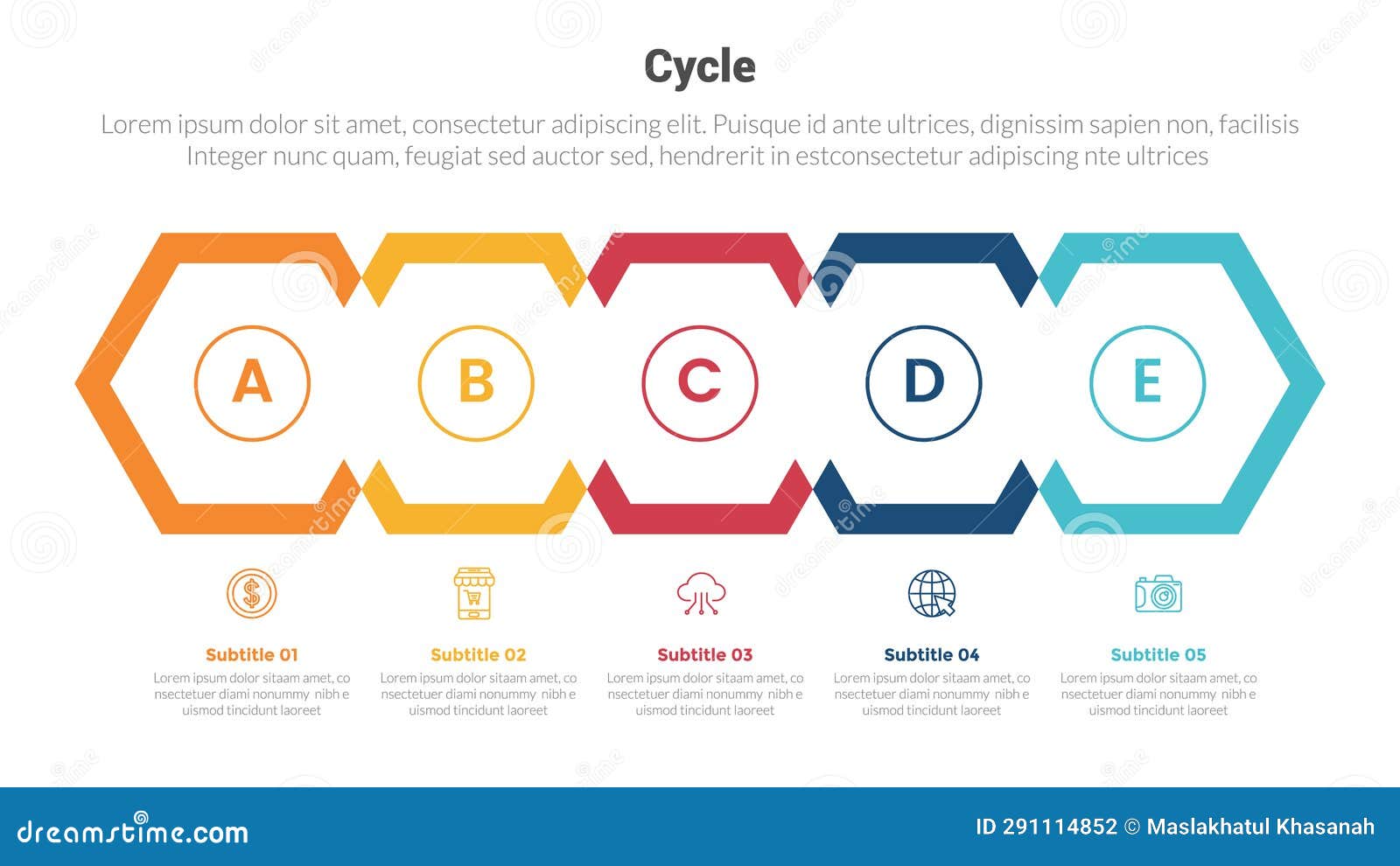 Cycle

Lorem ipsum dolor sit amet, consectetur adipiscing elit. Puisque id ante ultrices, dignissim sapien non, facilisis Integer nunc quam, feugiat sed auctor sed, hendrerit in estconsectetur adipiscing nte ultrices

A

B

C

D

E

Subtitle 01
Lorem ipsum dolor sitaam amet, co nsectetuer diami nonummy nibh e uismod tincidunt laoreet

Subtitle 02
Lorem ipsum dolor sitaam amet, co nsectetuer diami nonummy nibh e uismod tincidunt laoreet

Subtitle 03
Lorem ipsum dolor sitaam amet, co nsectetuer diami nonummy nibh e uismod tincidunt laoreet

Subtitle 04
Lorem ipsum dolor sitaam amet, co nsectetuer diami nonummy nibh e uismod tincidunt laoreet

Subtitle 05
Lorem ipsum dolor sitaam amet, co nsectetuer diami nonummy nibh e uismod tincidunt laoreet

dreamstime.com

ID 291114852 © Maslakhatul Khasanah