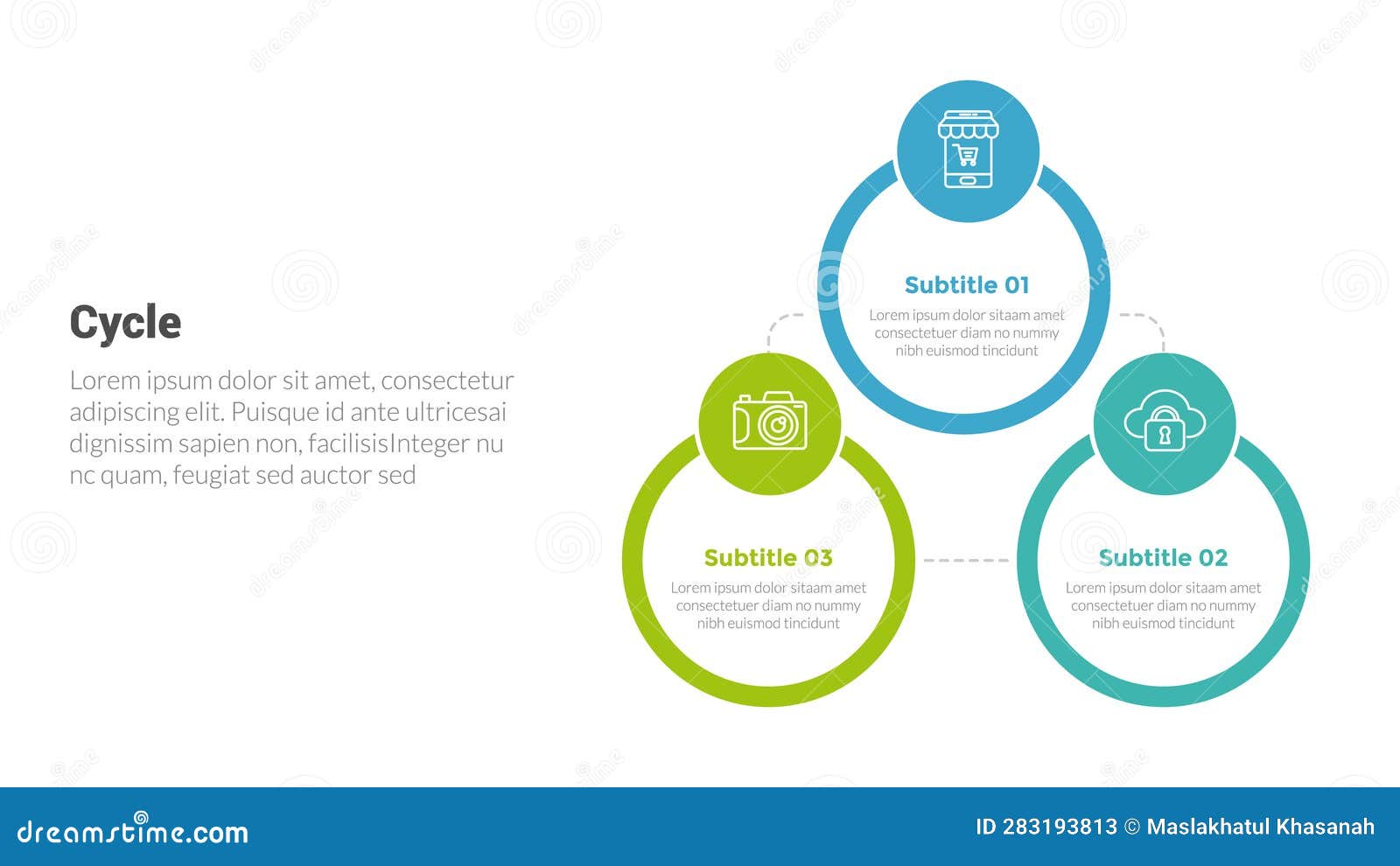 Cycle

Lorem ipsum dolor sit amet, consectetur adipiscing elit. Puisque id ante ultricesai dignissim sapien non, facilisisInteger nu nc quam, feugiat sed auctor sed

Subtitle 01

Lorem ipsum dolor sitaam amet consectetuer diam no nummy nibh euismod tincidunt

Subtitle 03

Lorem ipsum dolor sitaam amet consectetuer diam no nummy nibh euismod tincidunt

Subtitle 02

Lorem ipsum dolor sitaam amet consectetuer diam no nummy nibh euismod tincidunt

dreamstime.com

ID 283193813 © Maslakhatul Khasanah