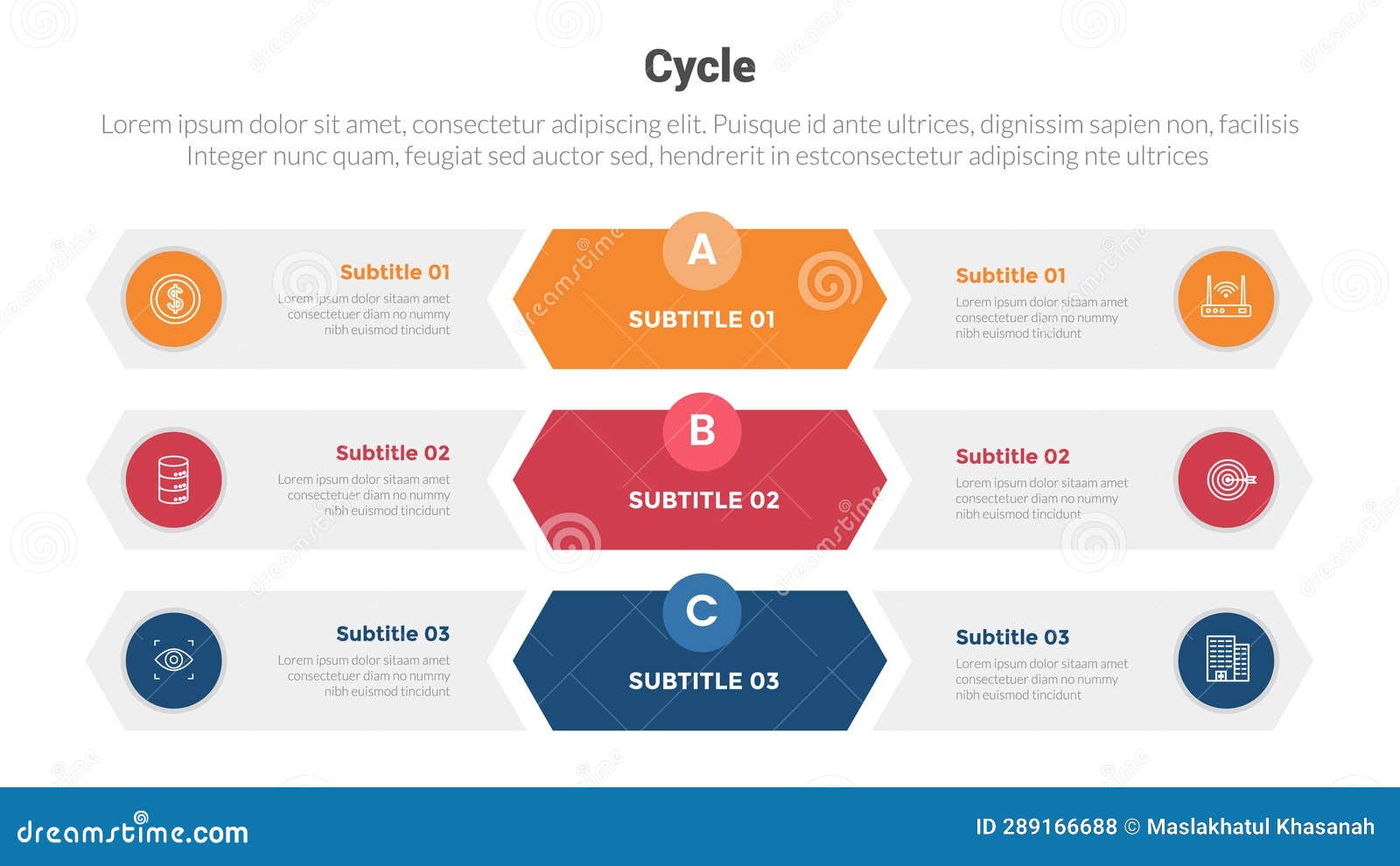 Cycle

Lorem ipsum dolor sit amet, consectetur adipiscing elit. Puisque id ante ultrices, dignissim sapien non, facilisis Integer nunc quam, feugiat sed auctor sed, hendrerit in estconsectetur adipiscing nte ultrices

Subtitle 01
Lorem ipsum dolor sitaam amet consectetuer diam no nummy nibh euismod tincidunt

A
SUBTITLE 01

Subtitle 01
Lorem ipsum dolor sitaam amet consectetuer diam no nummy nibh euismod tincidunt

Subtitle 02
Lorem ipsum dolor sitaam amet consectetuer diam no nummy nibh euismod tincidunt

B
SUBTITLE 02

Subtitle 02
Lorem ipsum dolor sitaam amet consectetuer diam no nummy nibh euismod tincidunt

Subtitle 03
Lorem ipsum dolor sitaam amet consectetuer diam no nummy nibh euismod tincidunt

C
SUBTITLE 03

Subtitle 03
Lorem ipsum dolor sitaam amet consectetuer diam no nummy nibh euismod tincidunt

dreamstime.com
ID 289166688 © Maslakhatul Khasanah