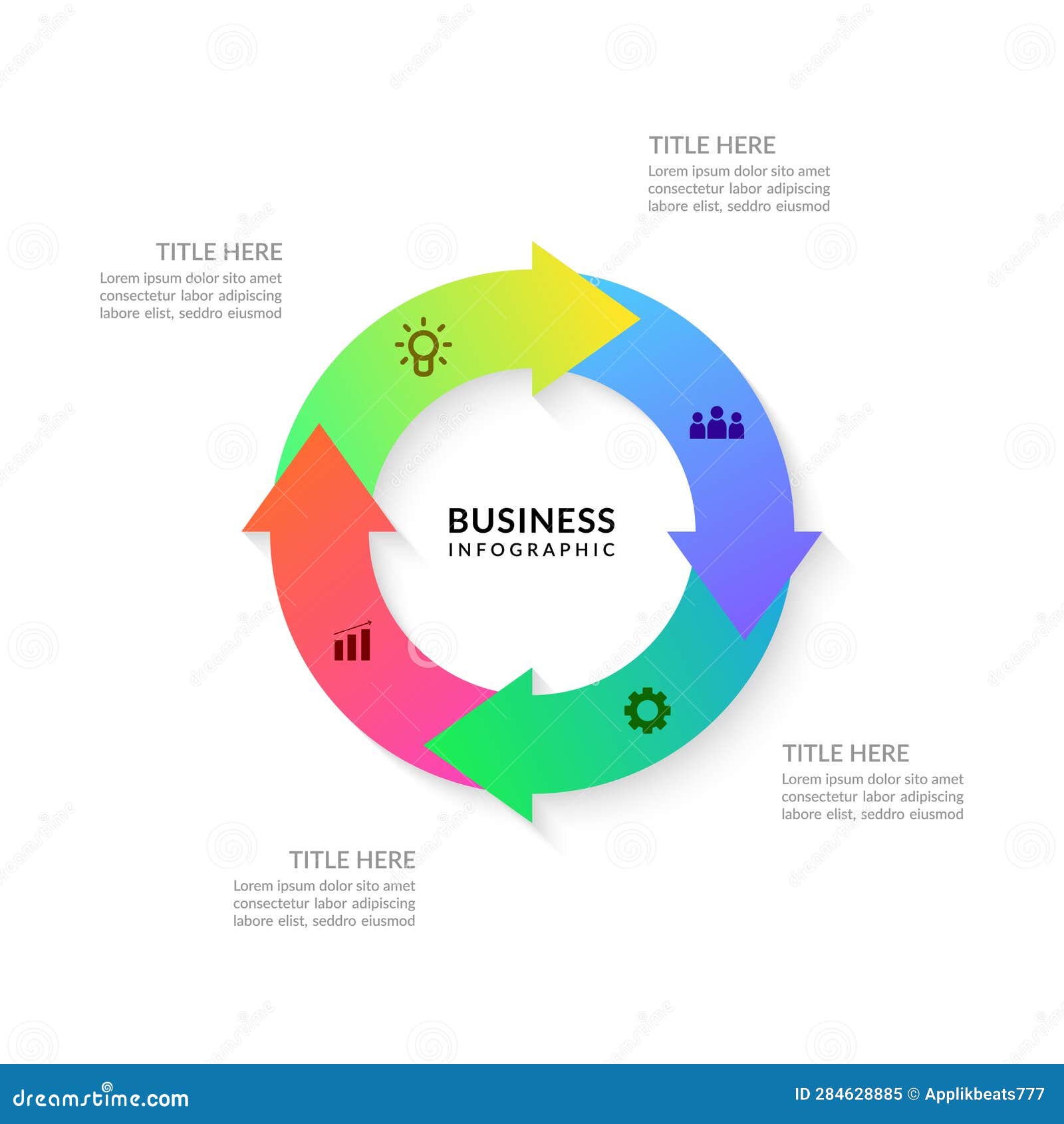 TITLE HERE
Lorem ipsum dolor sito amet consectetur labor adipiscing labore elist, seddro eiusmod

TITLE HERE
Lorem ipsum dolor sito amet consectetur labor adipiscing labore elist, seddro eiusmod

BUSINESS
INFOGRAPHIC

TITLE HERE
Lorem ipsum dolor sito amet consectetur labor adipiscing labore elist, seddro eiusmod

TITLE HERE
Lorem ipsum dolor sito amet consectetur labor adipiscing labore elist, seddro eiusmod

dreamstime.com

ID 284628885 © Applikbeats777