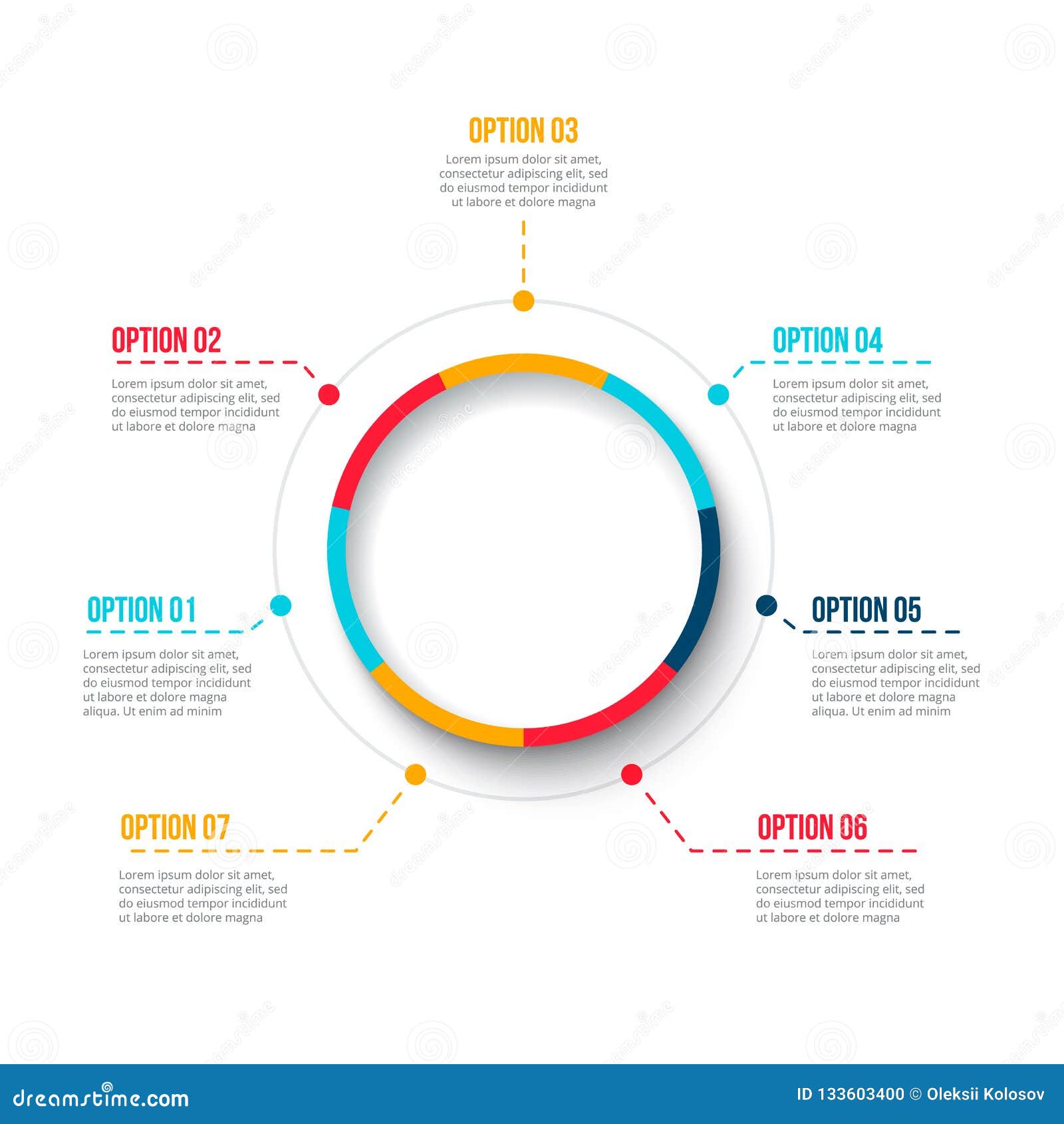 OPTION 03
Lorem ipsum dolor sit amet, consectetur adipiscing elit, sed do eiusmod tempor incididunt ut labore et dolore magna

OPTION 02
Lorem ipsum dolor sit amet, consectetur adipiscing elit, sed do eiusmod tempor incididunt ut labore et dolore magna

OPTION 04
Lorem ipsum dolor sit amet, consectetur adipiscing elit, sed do eiusmod tempor incididunt ut labore et dolore magna

OPTION 01
Lorem ipsum dolor sit amet, consectetur adipiscing elit, sed do eiusmod tempor incididunt ut labore et dolore magna aliqua. Ut enim ad minim

OPTION 05
Lorem ipsum dolor sit amet, consectetur adipiscing elit, sed do eiusmod tempor incididunt ut labore et dolore magna aliqua. Ut enim ad minim

OPTION 07
Lorem ipsum dolor sit amet, consectetur adipiscing elit, sed do eiusmod tempor incididunt ut labore et dolore magna

OPTION 06
Lorem ipsum dolor sit amet, consectetur adipiscing elit, sed do eiusmod tempor incididunt ut labore et dolore magna

dreamstime.com
ID 133603400 © Oleksii Kolosov