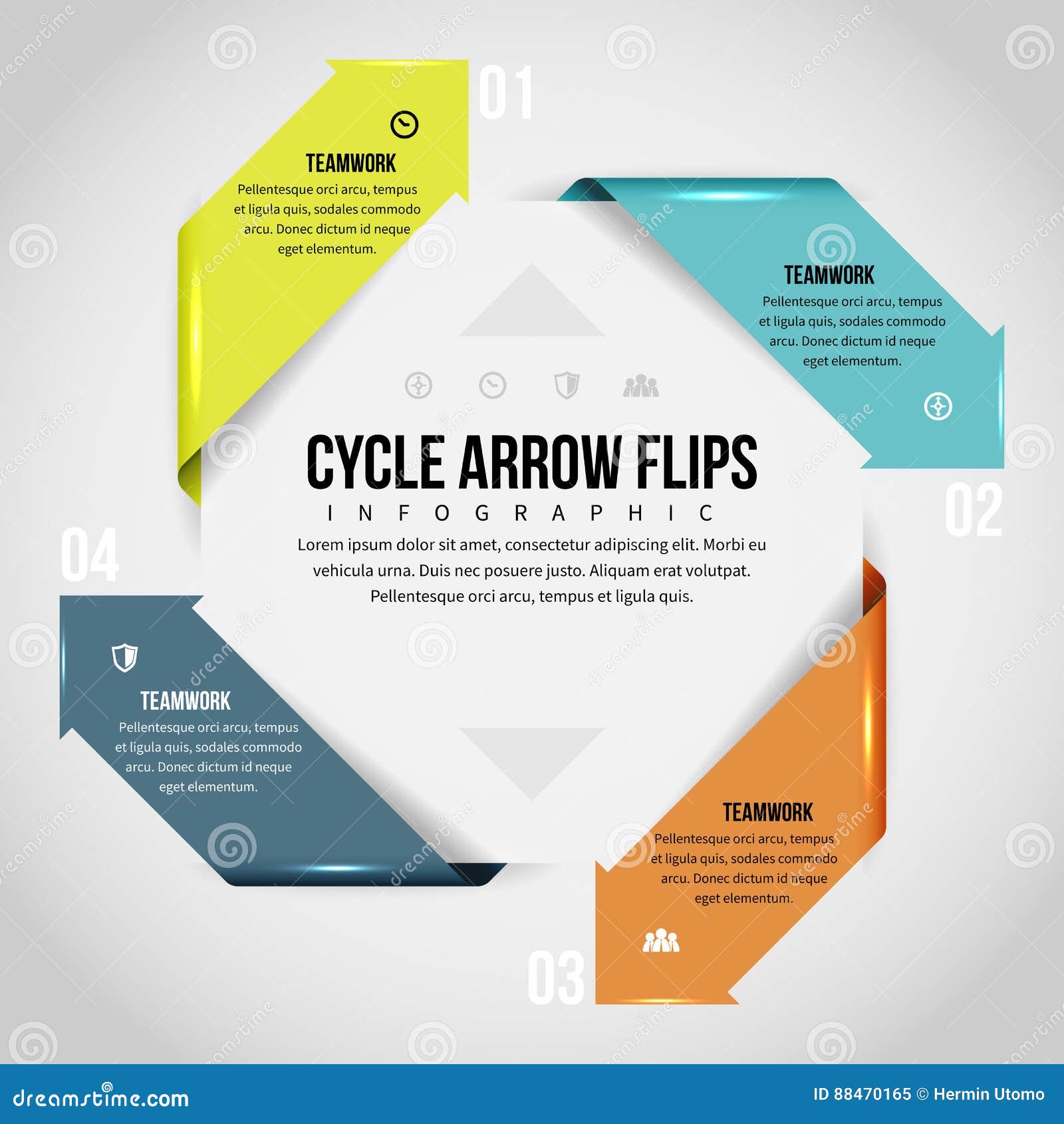 01

TEAMWORK

Pellentesque orci arcu, tempus et ligula quis, sodales commodo arcu. Donec dictum id neque eget elementum.

TEAMWORK

Pellentesque orci arcu, tempus et ligula quis, sodales commodo arcu. Donec dictum id neque eget elementum.

02

CYCLE ARROW FLIPS

INFOGRAPHIC

Lorem ipsum dolor sit amet, consectetur adipiscing elit. Morbi eu vehicula urna. Duis nec posuere justo. Aliquam erat volutpat. Pellentesque orci arcu, tempus et ligula quis.

04

TEAMWORK

Pellentesque orci arcu, tempus et ligula quis, sodales commodo arcu. Donec dictum id neque eget elementum.

TEAMWORK

Pellentesque orci arcu, tempus et ligula quis, sodales commodo arcu. Donec dictum id neque eget elementum.

03

dreamstime.com

ID 88470165 © Hermin Utomo