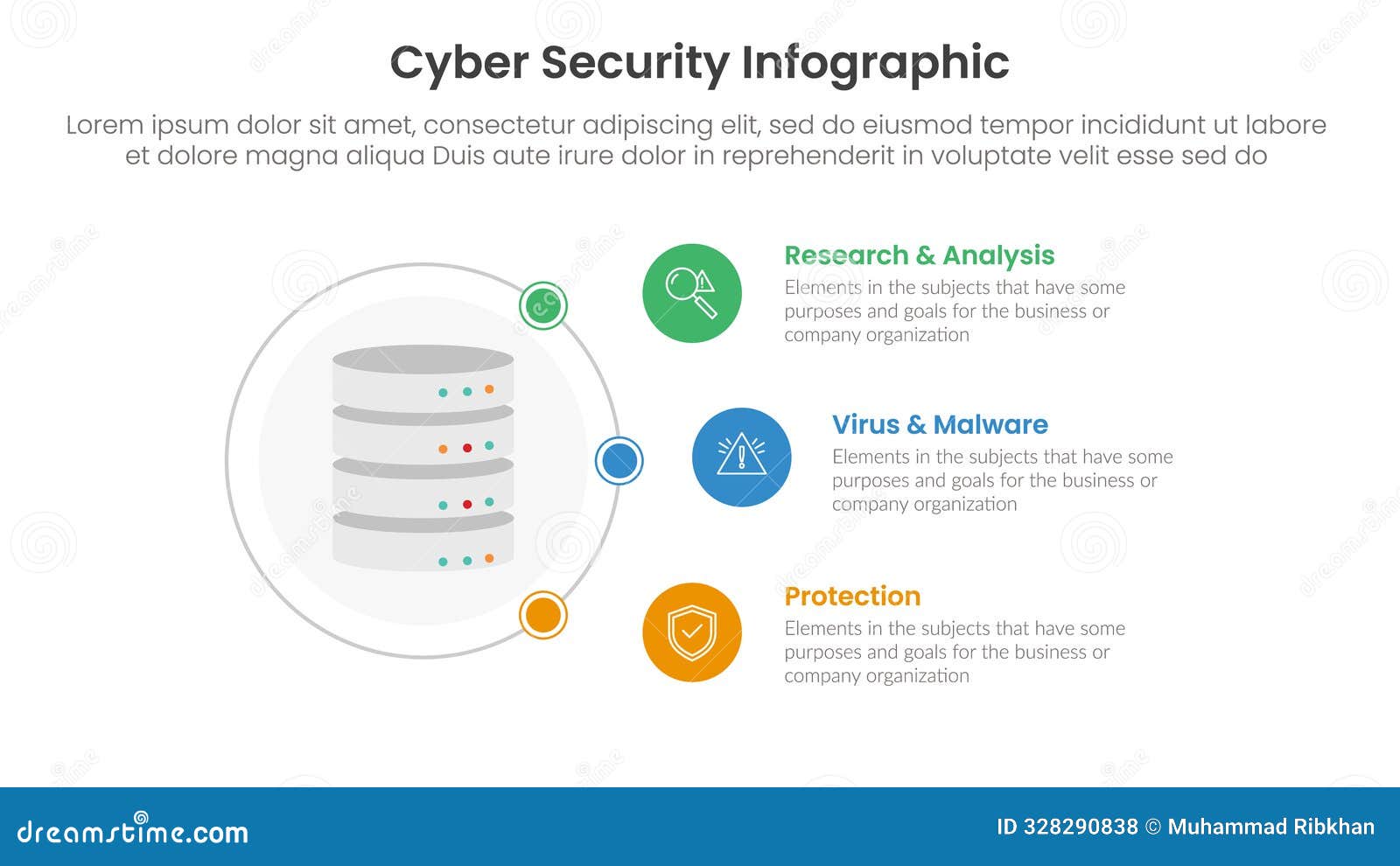 Cyber Security Infographic

Lorem ipsum dolor sit amet, consectetur adipiscing elit, sed do eiusmod tempor incididunt ut labore et dolore magna aliqua Duis aute irure dolor in reprehenderit in voluptate velit esse sed do

Research & Analysis
Elements in the subjects that have some purposes and goals for the business or company organization

Virus & Malware
Elements in the subjects that have some purposes and goals for the business or company organization

Protection
Elements in the subjects that have some purposes and goals for the business or company organization

dreamstime.com
ID 328290838 © Muhammad Ribkhan