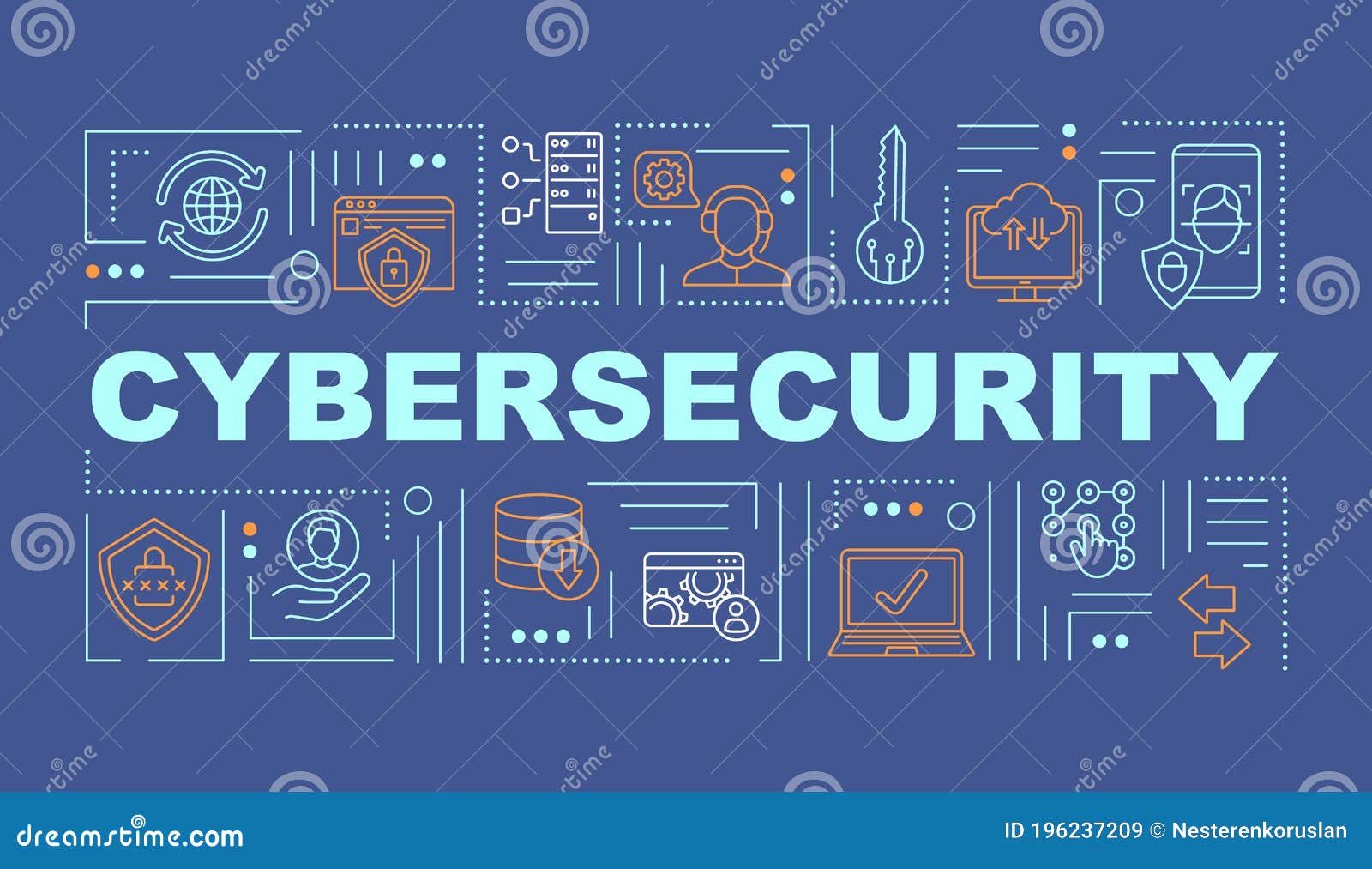 CYBERSECURITY

dreamstime.com

ID 196237209 © Nesterenkoruslan