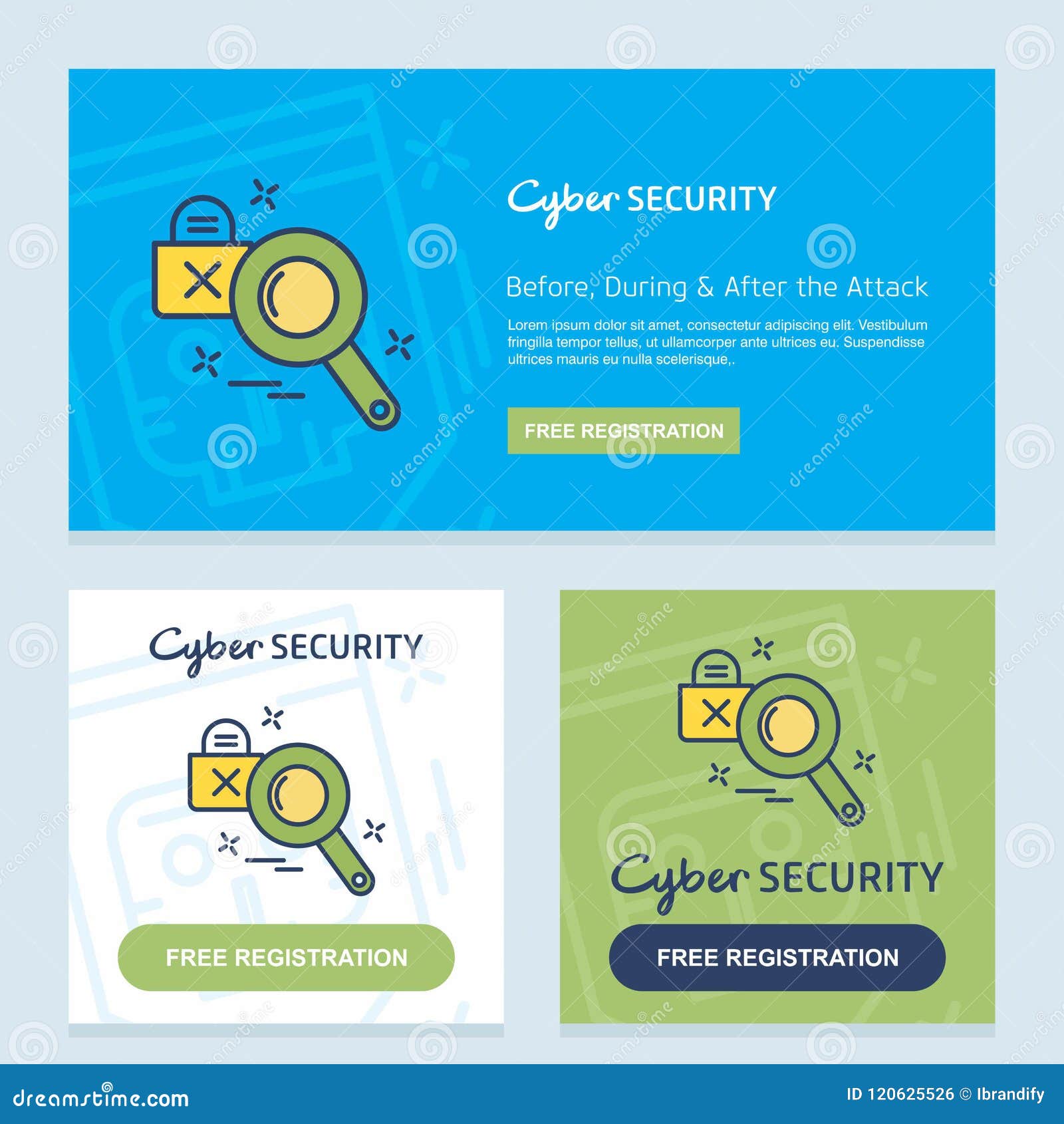 Cyber SECURITY

Before, During & After the Attack

Lorem ipsum dolor sit amet, consectetur adipiscing elit. Vestibulum fringilla tempor tellus, ut ullamcorper ante ultrices eu. Suspendisse ultrices mauris eu nulla scelerisque,.

FREE REGISTRATION

Cyber SECURITY

FREE REGISTRATION

Cyber SECURITY

FREE REGISTRATION

dreamstime.com

ID 120625526 © Ibrandify