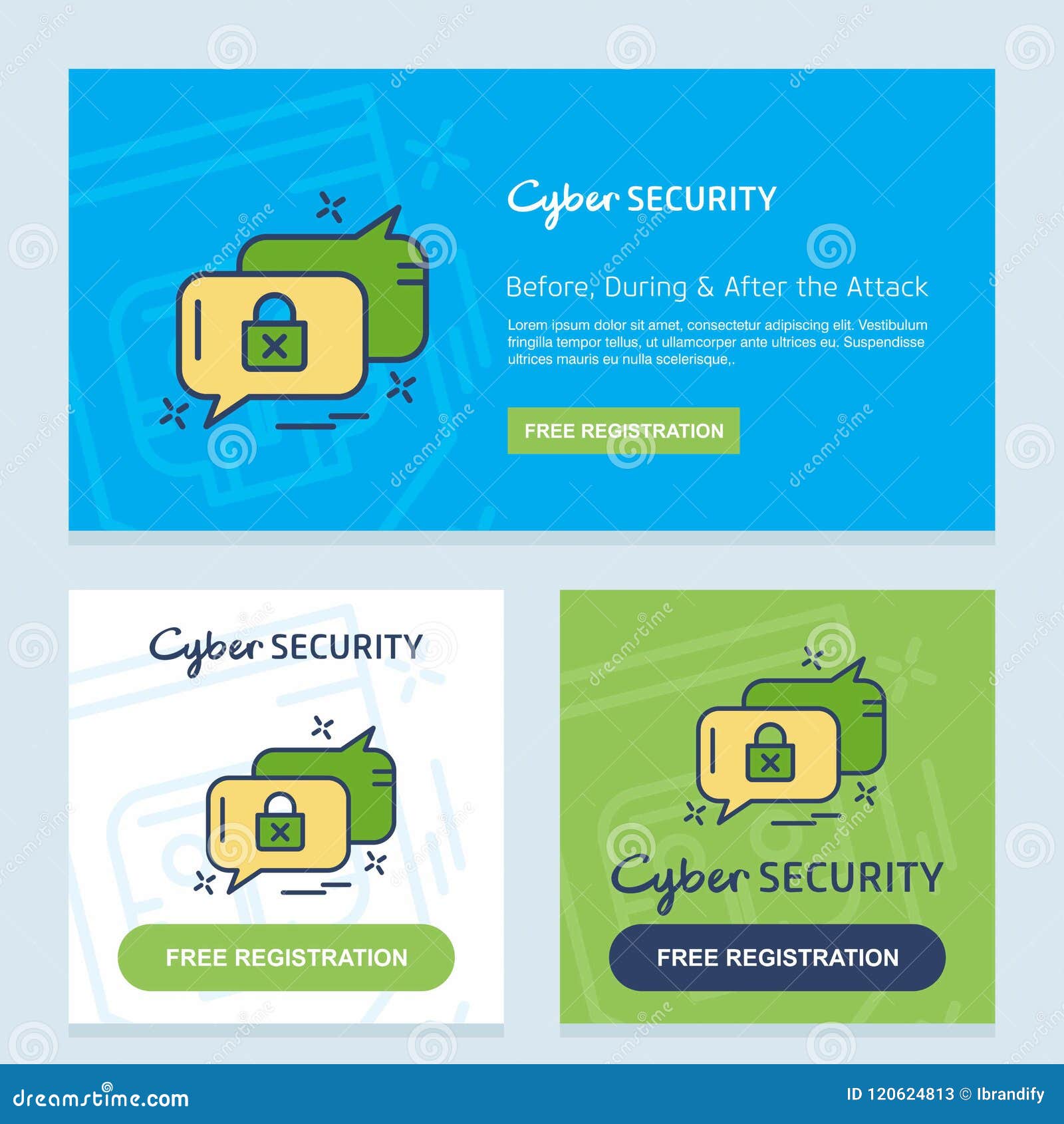 Cyber SECURITY

Before, During & After the Attack

Lorem ipsum dolor sit amet, consectetur adipiscing elit. Vestibulum fringilla tempor tellus, ut ullamcorper ante ultrices eu. Suspendisse ultrices mauris eu nulla scelerisque,.

FREE REGISTRATION

Cyber SECURITY

FREE REGISTRATION

Cyber SECURITY

FREE REGISTRATION

dreamstime.com

ID 120624813 © Ibrandify