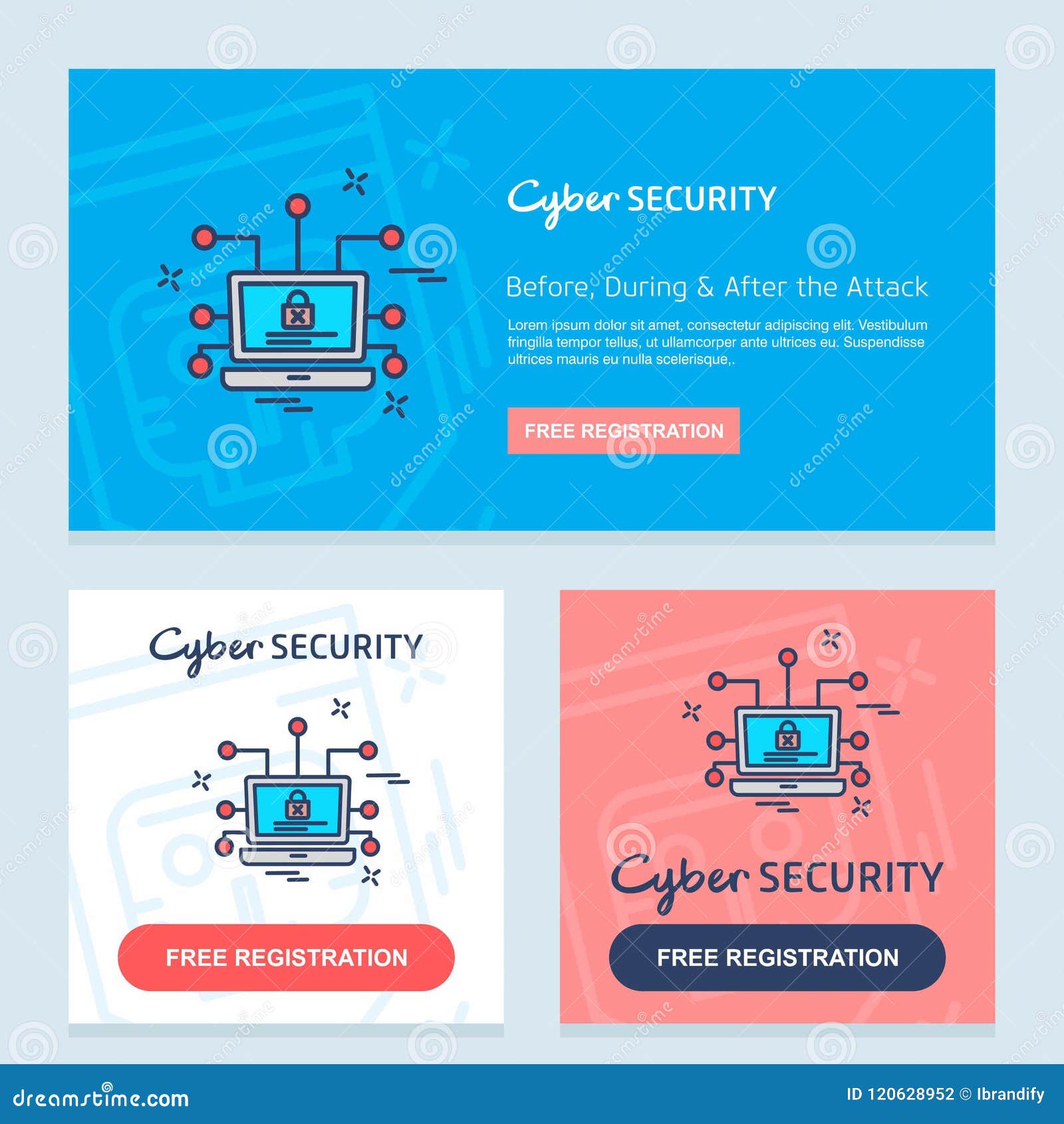 Cyber SECURITY

Before, During & After the Attack

Lorem ipsum dolor sit amet, consectetur adipiscing elit. Vestibulum fringilla tempor tellus, ut ullamcorper ante ultrices eu. Suspendisse ultrices mauris eu nulla scelerisque,.

FREE REGISTRATION

Cyber SECURITY

FREE REGISTRATION

Cyber SECURITY

FREE REGISTRATION

dreamstime.com

ID 120628952 © Ibrandify