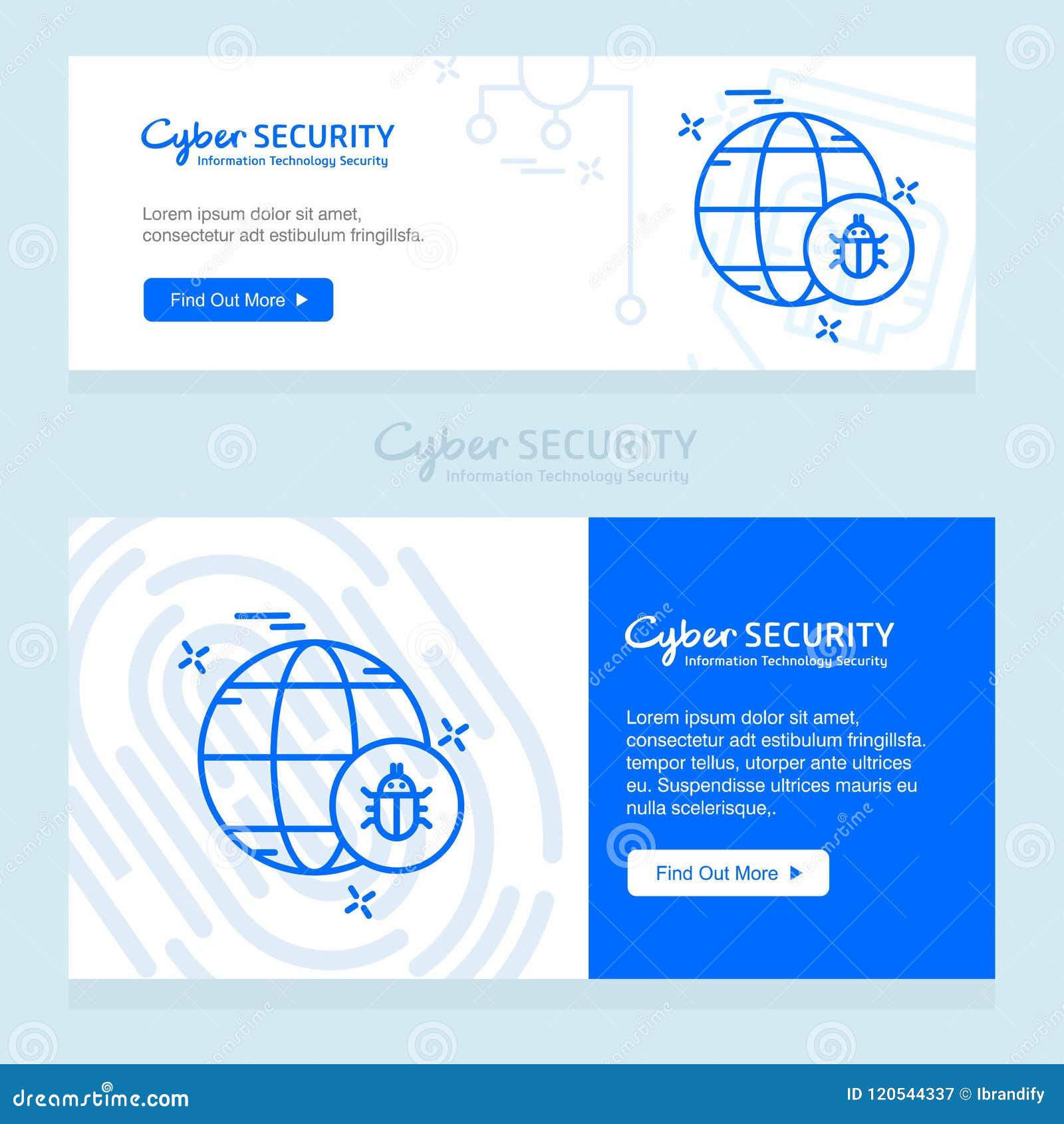 Cyber SECURITY
Information Technology Security

Lorem ipsum dolor sit amet, consectetur adt estibulum fringillsfa.

Find Out More

Cyber SECURITY
Information Technology Security

Cyber SECURITY
Information Technology Security

Lorem ipsum dolor sit amet, consectetur adt estibulum fringillsfa. tempor tellus, utorper ante ultrices eu. Suspendisse ultrices mauris eu nulla scelerisque,.

Find Out More

dreamstime.com

ID 120544337 © Ibrandify