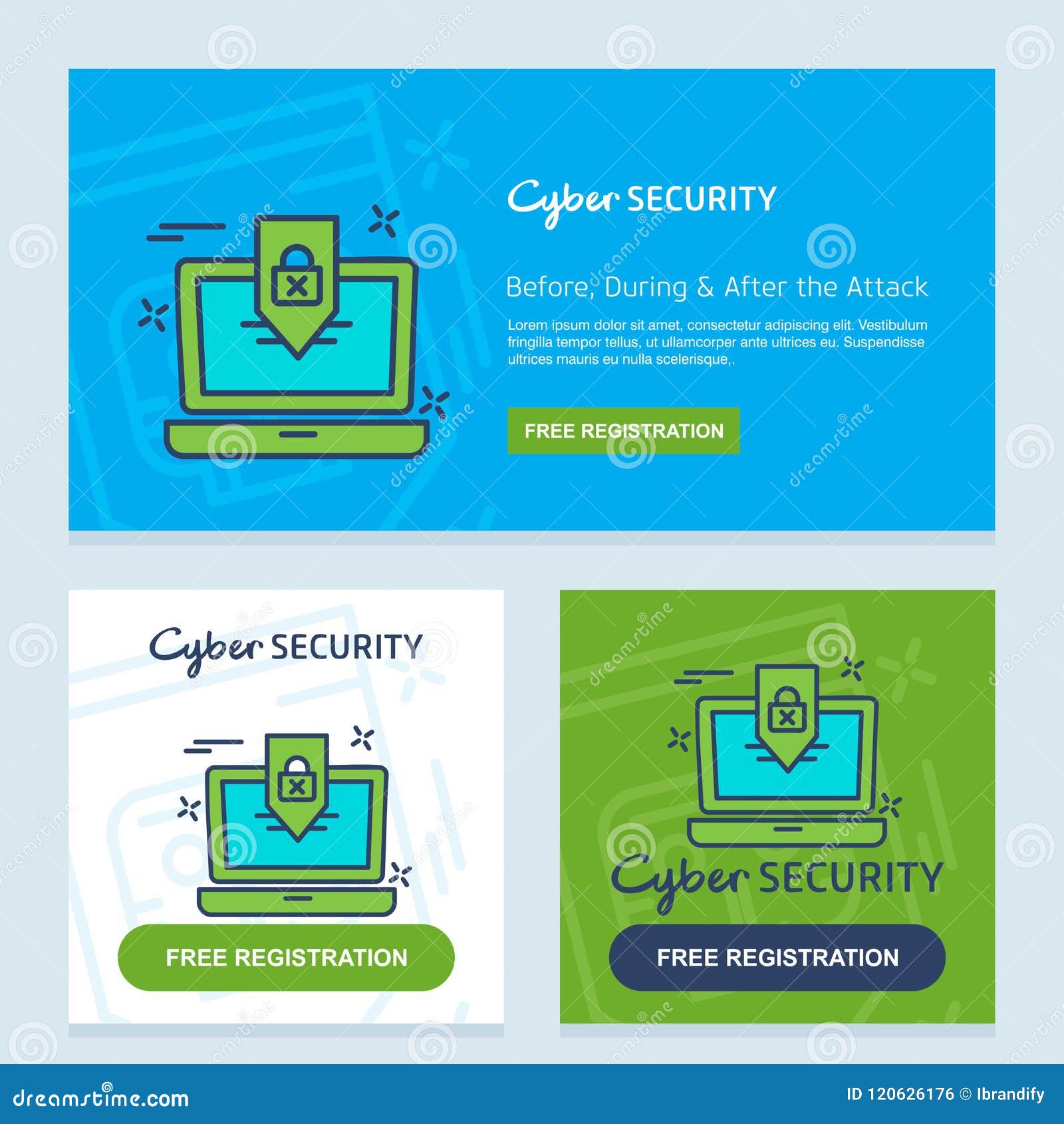 Cyber SECURITY

Before, During & After the Attack

Lorem ipsum dolor sit amet, consectetur adipiscing elit. Vestibulum fringilla tempor tellus, ut ullamcorper ante ultrices eu. Suspendisse ultrices mauris eu nulla scelerisque,.

FREE REGISTRATION

Cyber SECURITY

FREE REGISTRATION

Cyber SECURITY

FREE REGISTRATION

dreamstime.com

ID 120626176 © Ibrandify