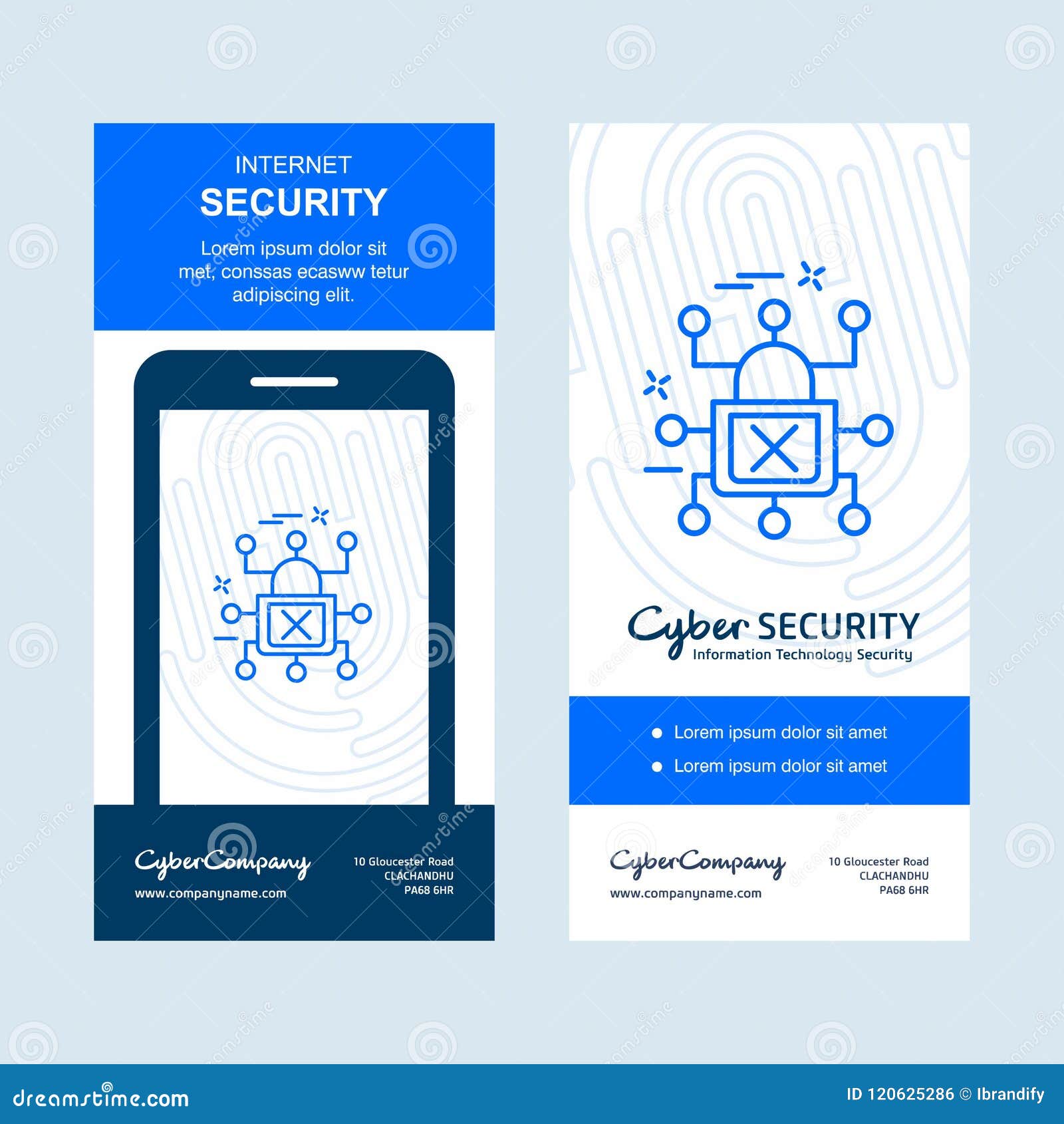 INTERNET
SECURITY
Lorem ipsum dolor sit met, conssas ecasww tetur adipiscing elit.

CyberCompany
www.companyname.com

10 Gloucester Road
CLACHANDHU
PA68 6HR

Cyber SECURITY
Information Technology Security

• Lorem ipsum dolor sit amet
• Lorem ipsum dolor sit amet

CyberCompany
www.companyname.com

10 Gloucester Road
CLACHANDHU
PA68 6HR

dreamstime.com
ID 120625286 © Ibrandify