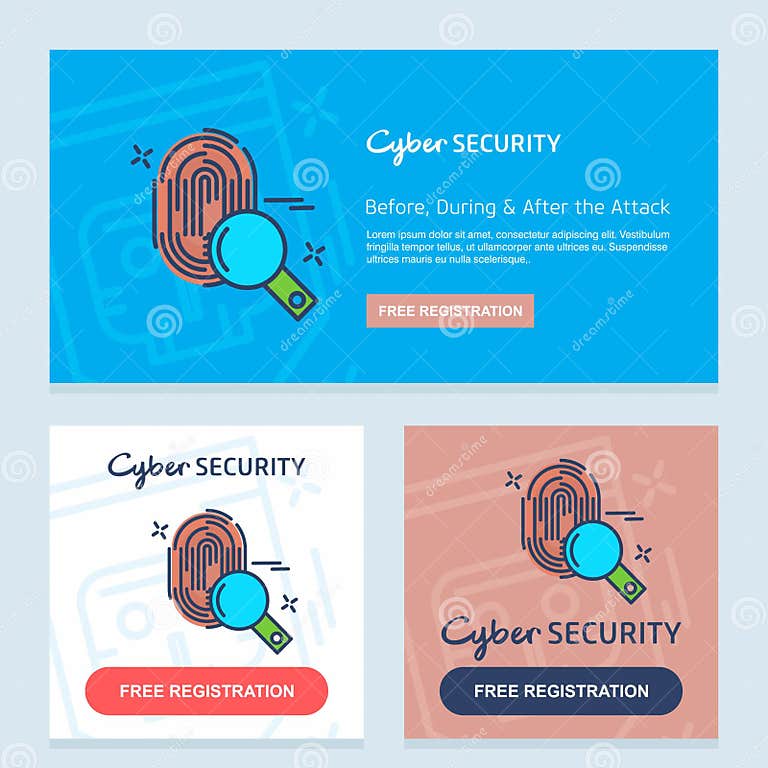 Cyber SECURITY

Before, During & After the Attack

Lorem ipsum dolor sit amet, consectetur adipiscing elit. Vestibulum fringilla tempor tellus, ut ullamcorper ante ultrices eu. Suspendisse ultrices mauris eu nulla scelerisque,.

FREE REGISTRATION

Cyber SECURITY

FREE REGISTRATION

Cyber SECURITY

FREE REGISTRATION

dreamstime