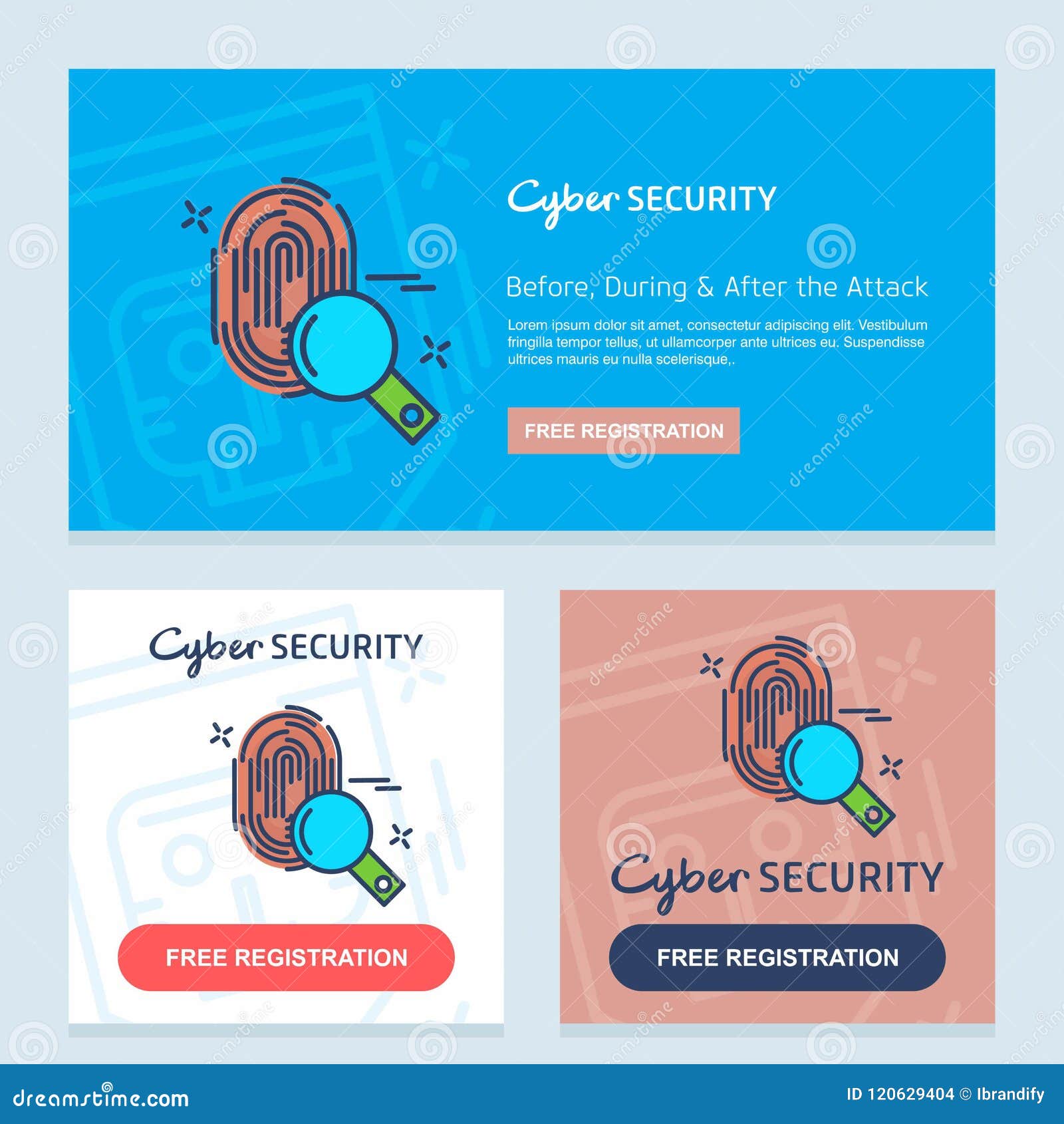 Cyber SECURITY

Before, During & After the Attack

Lorem ipsum dolor sit amet, consectetur adipiscing elit. Vestibulum fringilla tempor tellus, ut ullamcorper ante ultrices eu. Suspendisse ultrices mauris eu nulla scelerisque,.

FREE REGISTRATION

Cyber SECURITY

FREE REGISTRATION

Cyber SECURITY

FREE REGISTRATION

dreamstime.com

ID 120629404 © Ibrandify