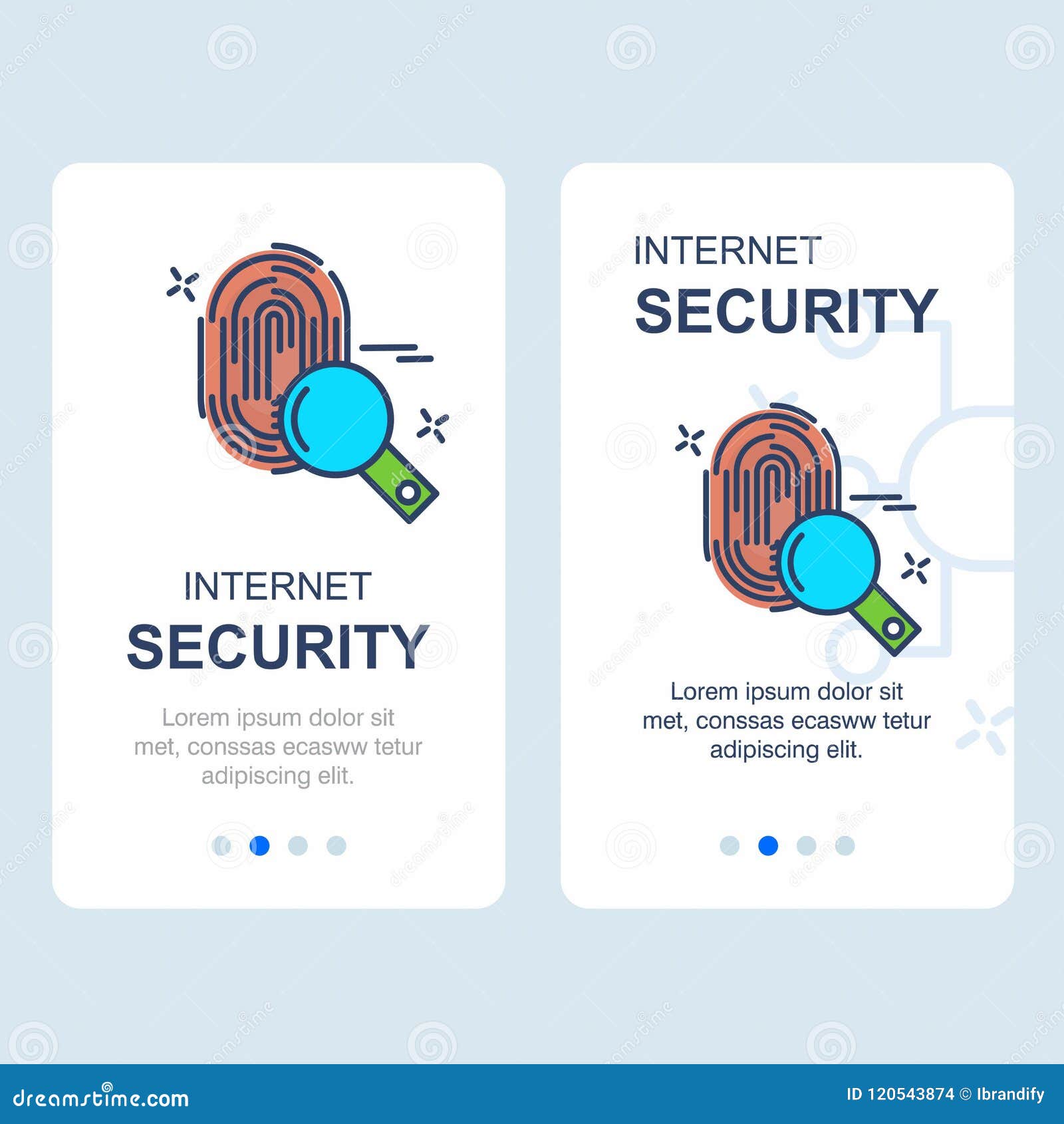 INTERNET
SECURITY

Lorem ipsum dolor sit met, conssas ecasww tetur adipiscing elit.

INTERNET
SECURITY

Lorem ipsum dolor sit met, conssas ecasww tetur adipiscing elit.

dreamstime.com

ID 120543874 © Ibrandify