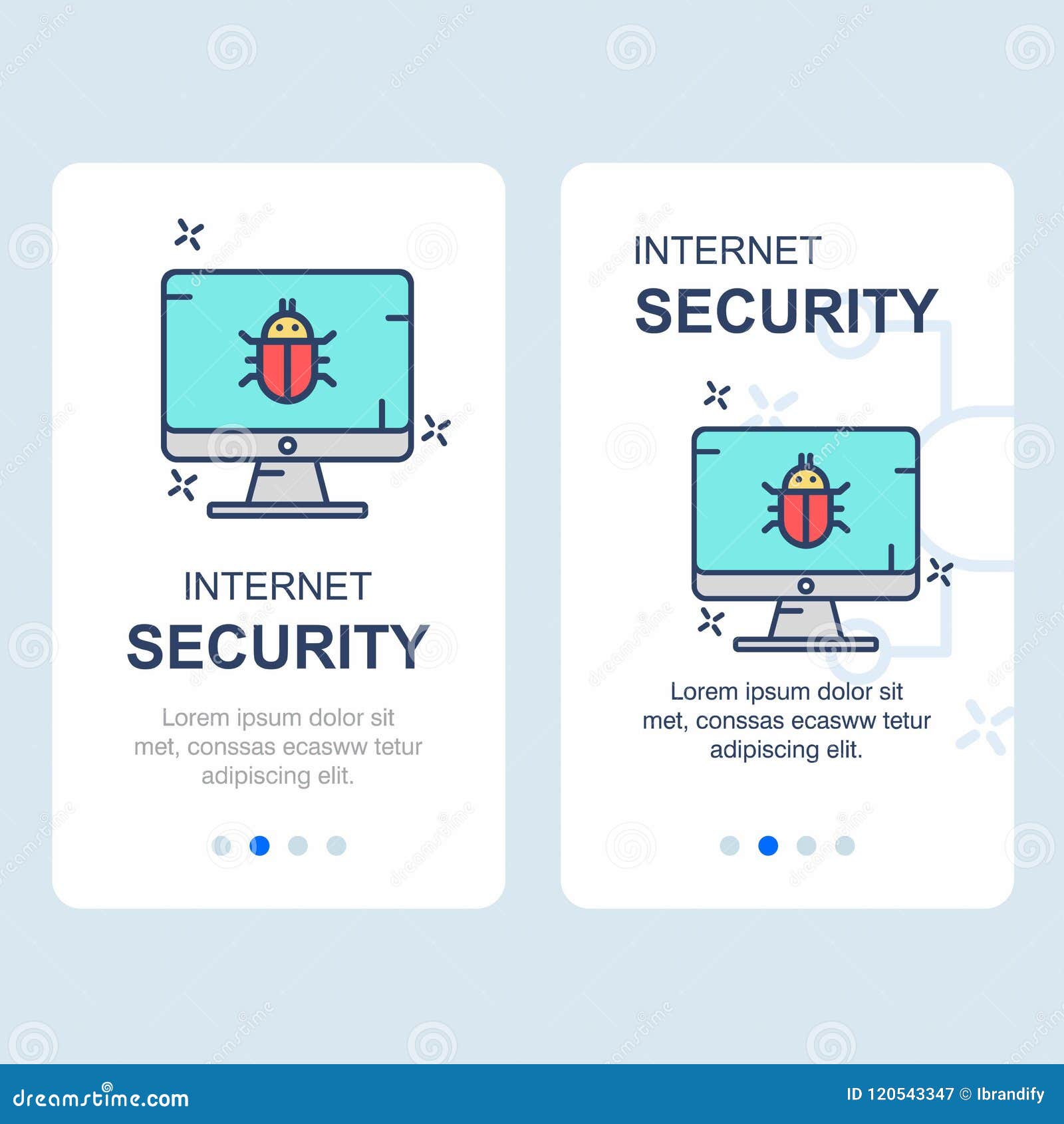 INTERNET
SECURITY

Lorem ipsum dolor sit met, conssas ecasww tetur adipiscing elit.

INTERNET
SECURITY

Lorem ipsum dolor sit met, conssas ecasww tetur adipiscing elit.

dreamstime.com

ID 120543347 © Ibrandify