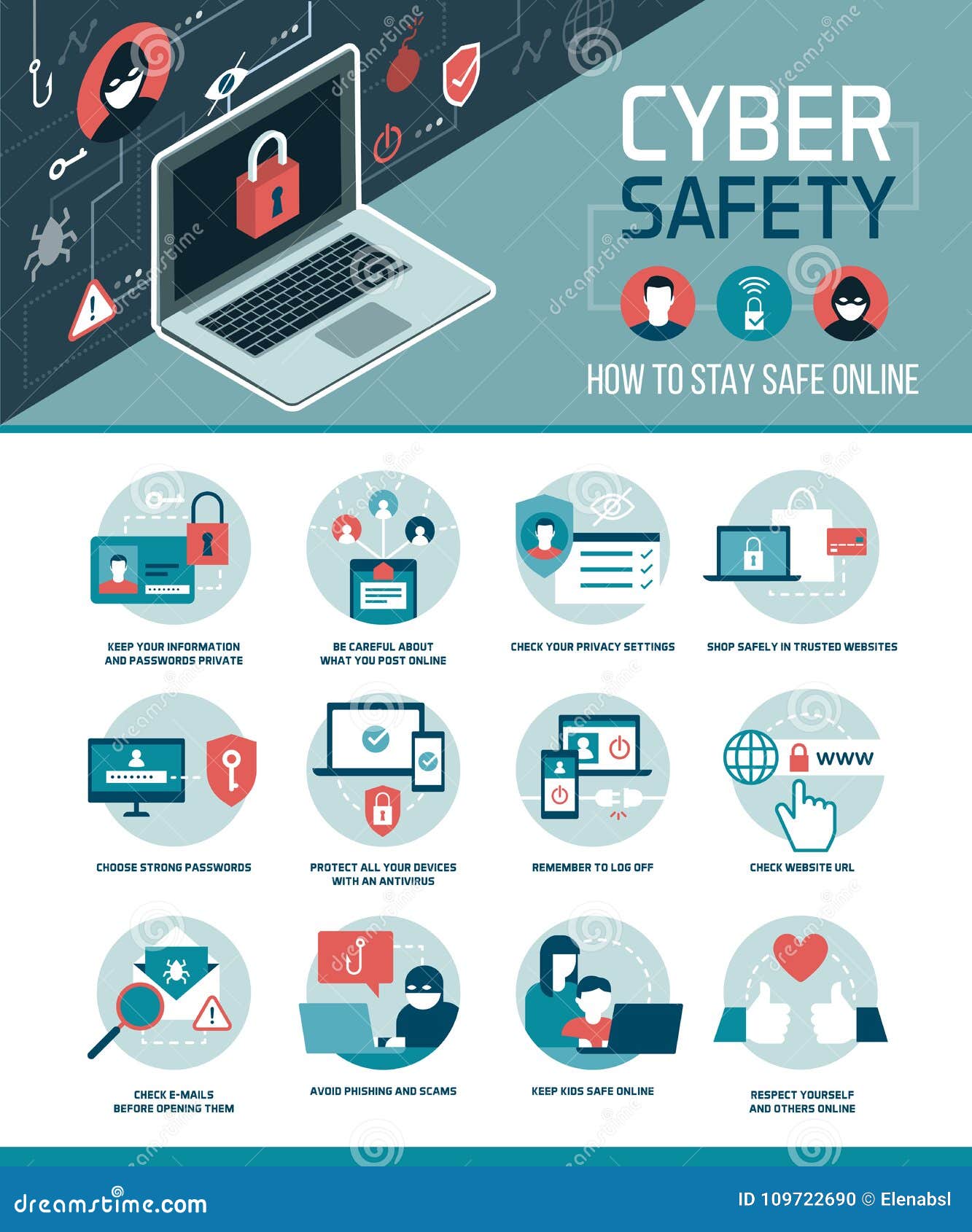 CYBER SAFETY

HOW TO STAY SAFE ONLINE

KEEP YOUR INFORMATION AND PASSWORDS PRIVATE

BE CAREFUL ABOUT WHAT YOU POST ONLINE

CHECK YOUR PRIVACY SETTINGS

SHOP SAFELY IN TRUSTED WEBSITES

CHOOSE STRONG PASSWORDS

PROTECT ALL YOUR DEVICES WITH AN ANTIVIRUS

REMEMBER TO LOG OFF

WWW

CHECK WEBSITE URL

CHECK E-MAILS BEFORE OPENING THEM

AVOID PHISHING AND SCAMS

KEEP KIDS SAFE ONLINE

RESPECT YOURSELF AND OTHERS ONLINE

dreamstime.com

ID 109722690 © Elenabsl