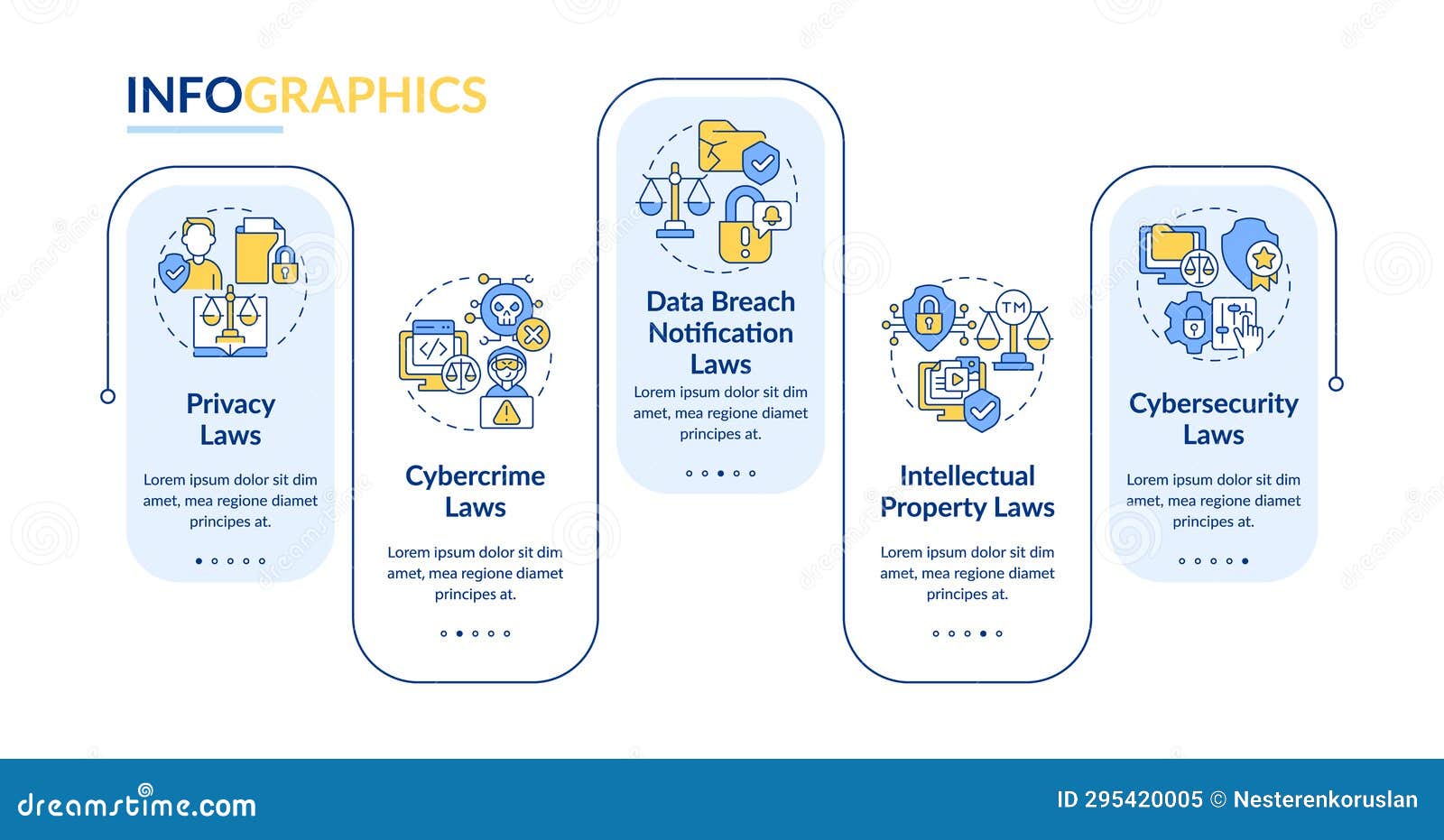 INFOGRAPHICS

Privacy Laws

Lorem ipsum dolor sit dim amet, mea regione diamet principes at.

Cybercrime Laws

Lorem ipsum dolor sit dim amet, mea regione diamet principes at.

Data Breach Notification Laws

Lorem ipsum dolor sit dim amet, mea regione diamet principes at.

TM

Intellectual Property Laws

Lorem ipsum dolor sit dim amet, mea regione diamet principes at.

Cybersecurity Laws

Lorem ipsum dolor sit dim amet, mea regione diamet principes at.

dreamstime.com

ID 295420005 © Nesterenkoruslan