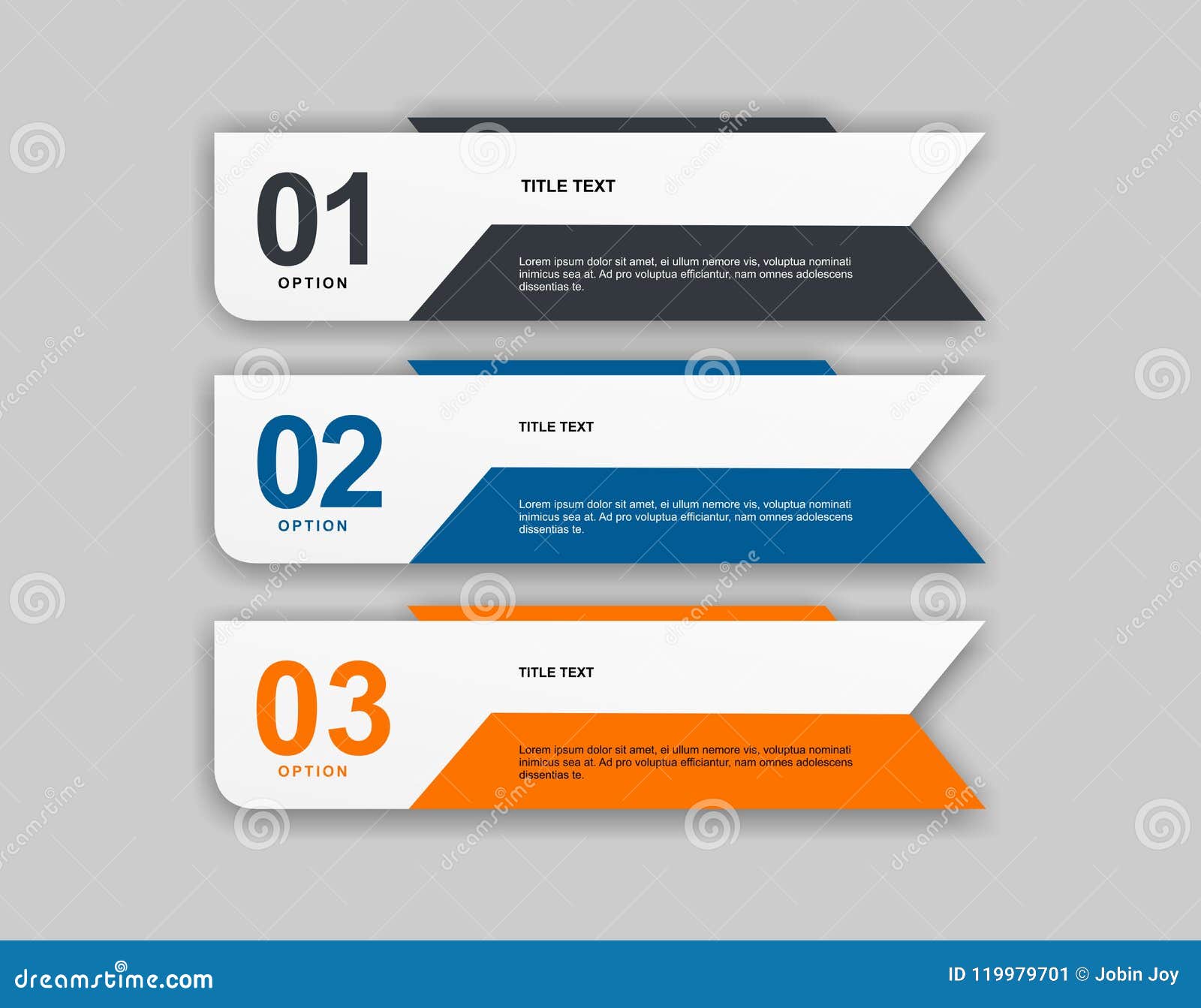 01
OPTION

TITLE TEXT

Lorem ipsum dolor sit amet, ei ullum nemore vis, voluptua nominati inimicus sea at. Ad pro voluptua efficiantur, nam omnes adolescens dissentias te.

02
OPTION

TITLE TEXT

Lorem ipsum dolor sit amet, ei ullum nemore vis, voluptua nominati inimicus sea at. Ad pro voluptua efficiantur, nam omnes adolescens dissentias te.

03
OPTION

TITLE TEXT

Lorem ipsum dolor sit amet, ei ullum nemore vis, voluptua nominati inimicus sea at. Ad pro voluptua efficiantur, nam omnes adolescens dissentias te.

dreamstime.com

ID 119979701 © Jobin Joy