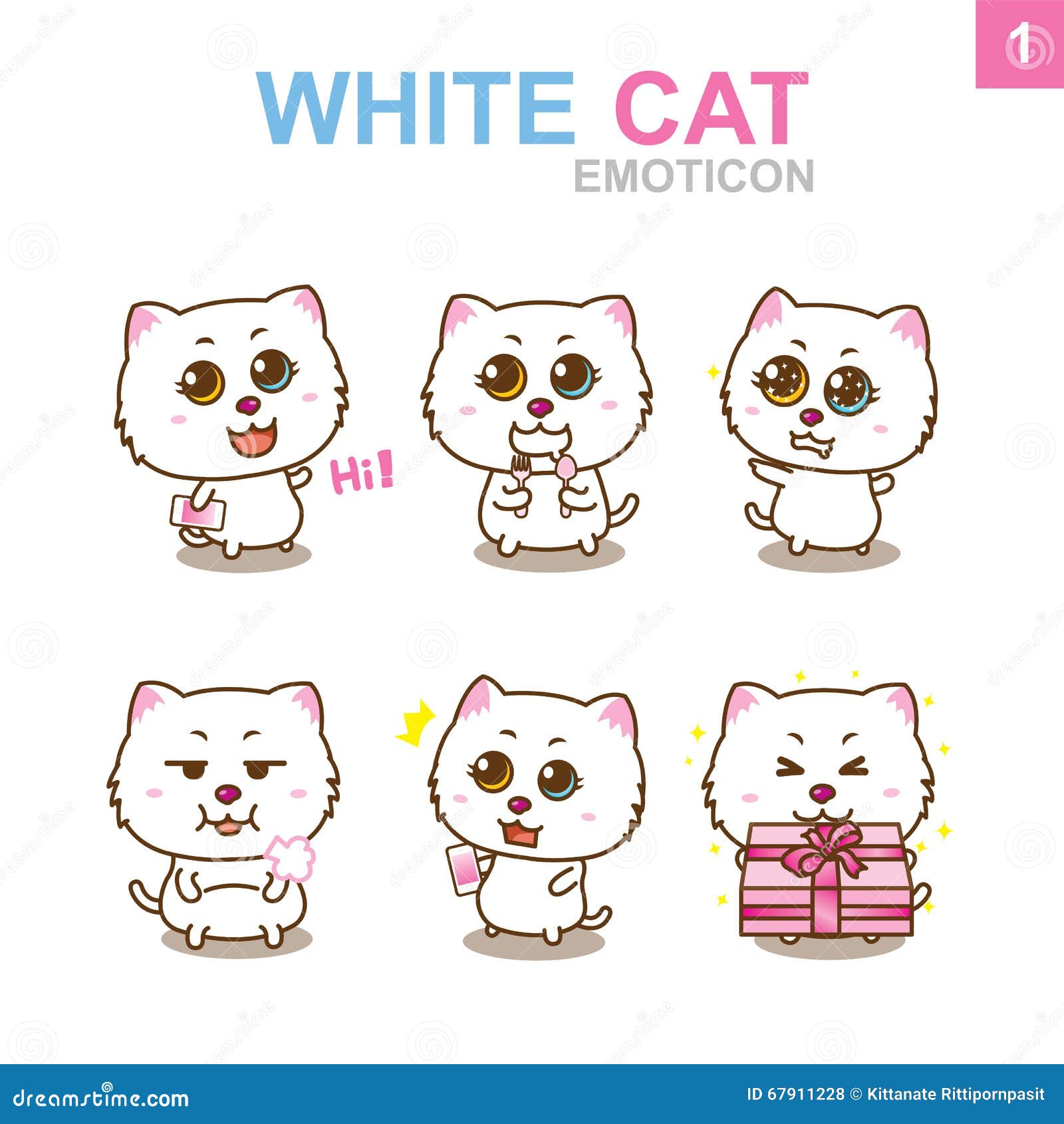 1

WHITE CAT
EMOTICON

Hi!

dreamstime.com

ID 67911228 © Kittanate Rittipornpasit