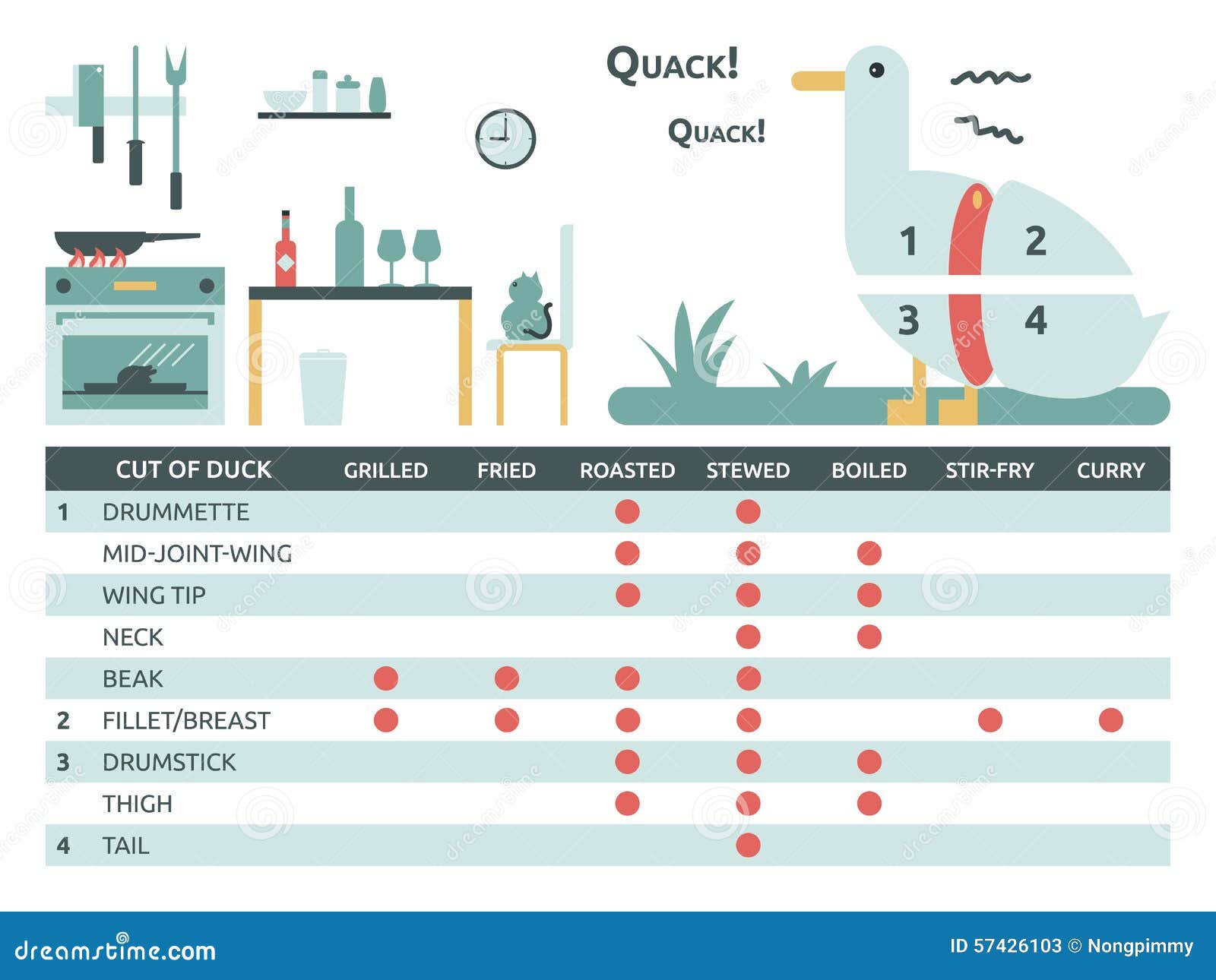 QUACK!

QUACK!

1 2
3 4

| | CUT OF DUCK | GRILLED | FRIED | ROASTED | STEWED | BOILED | STIR-FRY | CURRY |
|---|---|---|---|---|---|---|---|---|
| 1 | DRUMMETTE | | | ● | ● | | | |
| | MID-JOINT-WING | | | ● | ● | ● | | |
| | WING TIP | | | ● | ● | ● | | |
| | NECK | | | | ● | ● | | |
| | BEAK | ● | ● | ● | ● | | | |
| 2 | FILLET/BREAST | ● | ● | ● | ● | | ● | ● |
| 3 | DRUMSTICK | | | ● | ● | ● | | |
| | THIGH | | | ● | ● | ● | | |
| 4 | TAIL | | | | ● | | | |

dreamstime.com

ID 57426103 © Nongpimmy