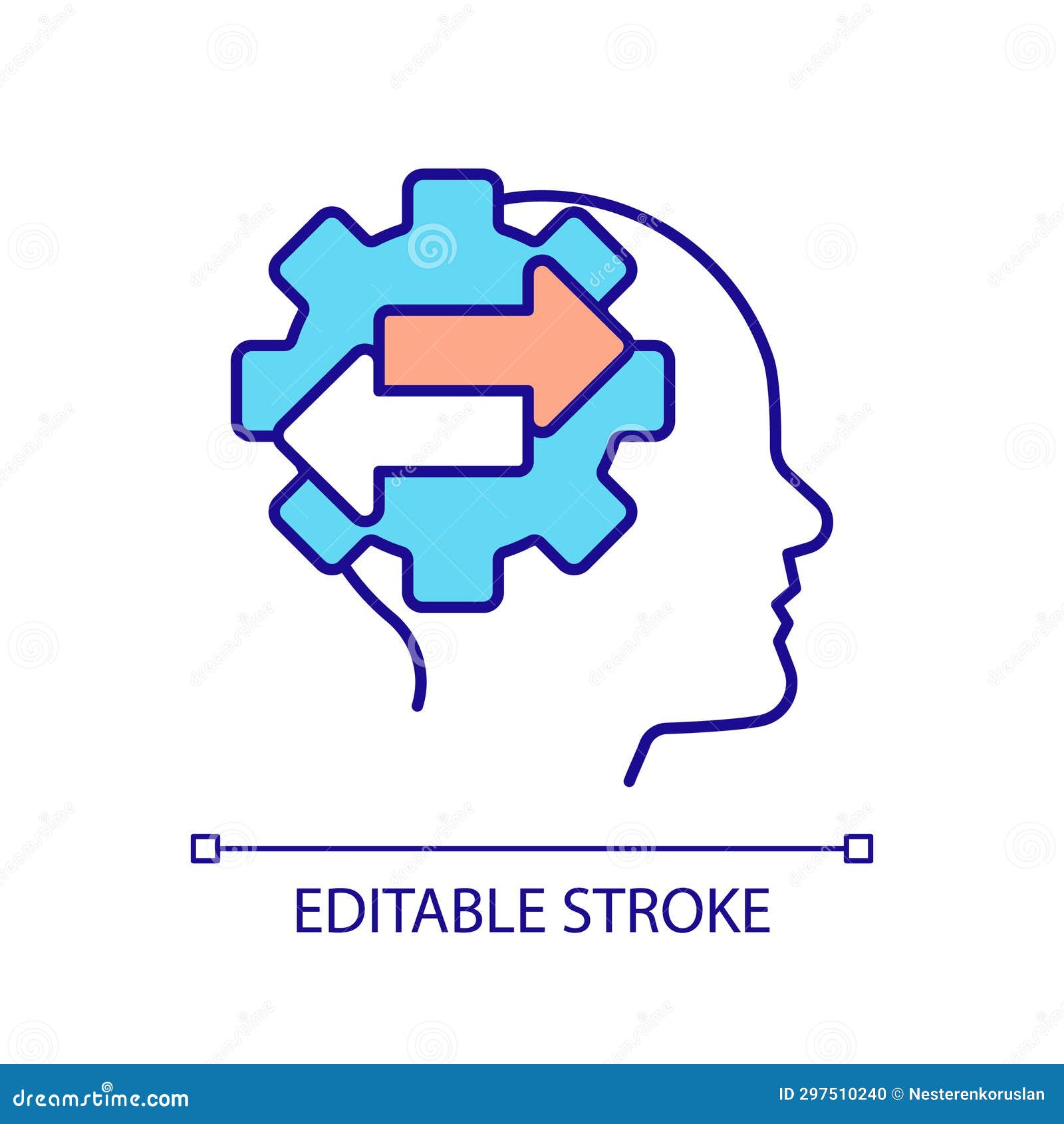 EDITABLE STROKE

dreamstime.com

ID 297510240 © Nesterenkoruslan