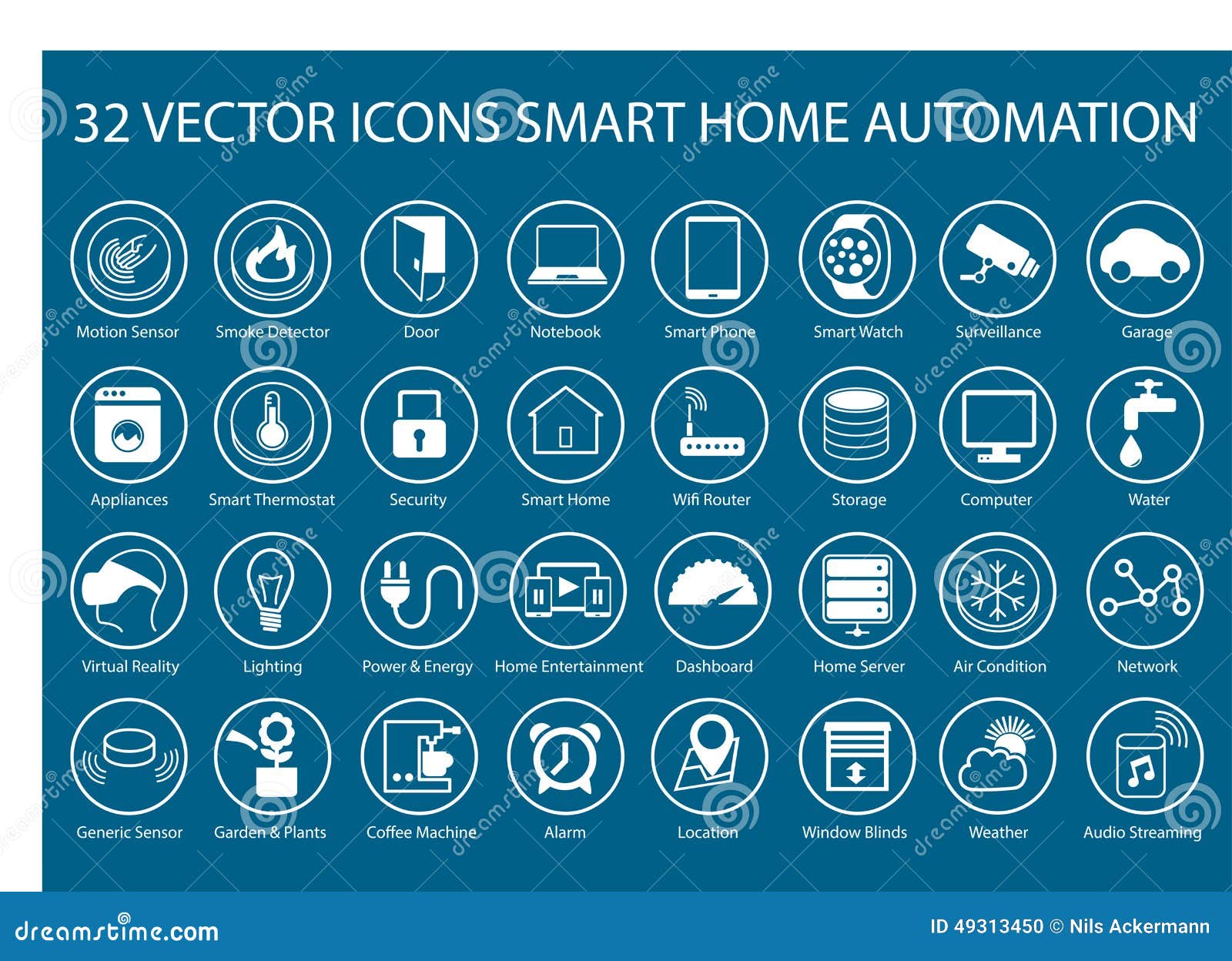 32 VECTOR ICONS SMART HOME AUTOMATION

Motion Sensor
Smoke Detector
Door
Notebook
Smart Phone
Smart Watch
Surveillance
Garage

Appliances
Smart Thermostat
Security
Smart Home
Wifi Router
Storage
Computer
Water

Virtual Reality
Lighting
Power & Energy
Home Entertainment
Dashboard
Home Server
Air Condition
Network

Generic Sensor
Garden & Plants
Coffee Machine
Alarm
Location
Window Blinds
Weather
Audio Streaming

dreamstime.com
ID 49313450 © Nils Ackermann