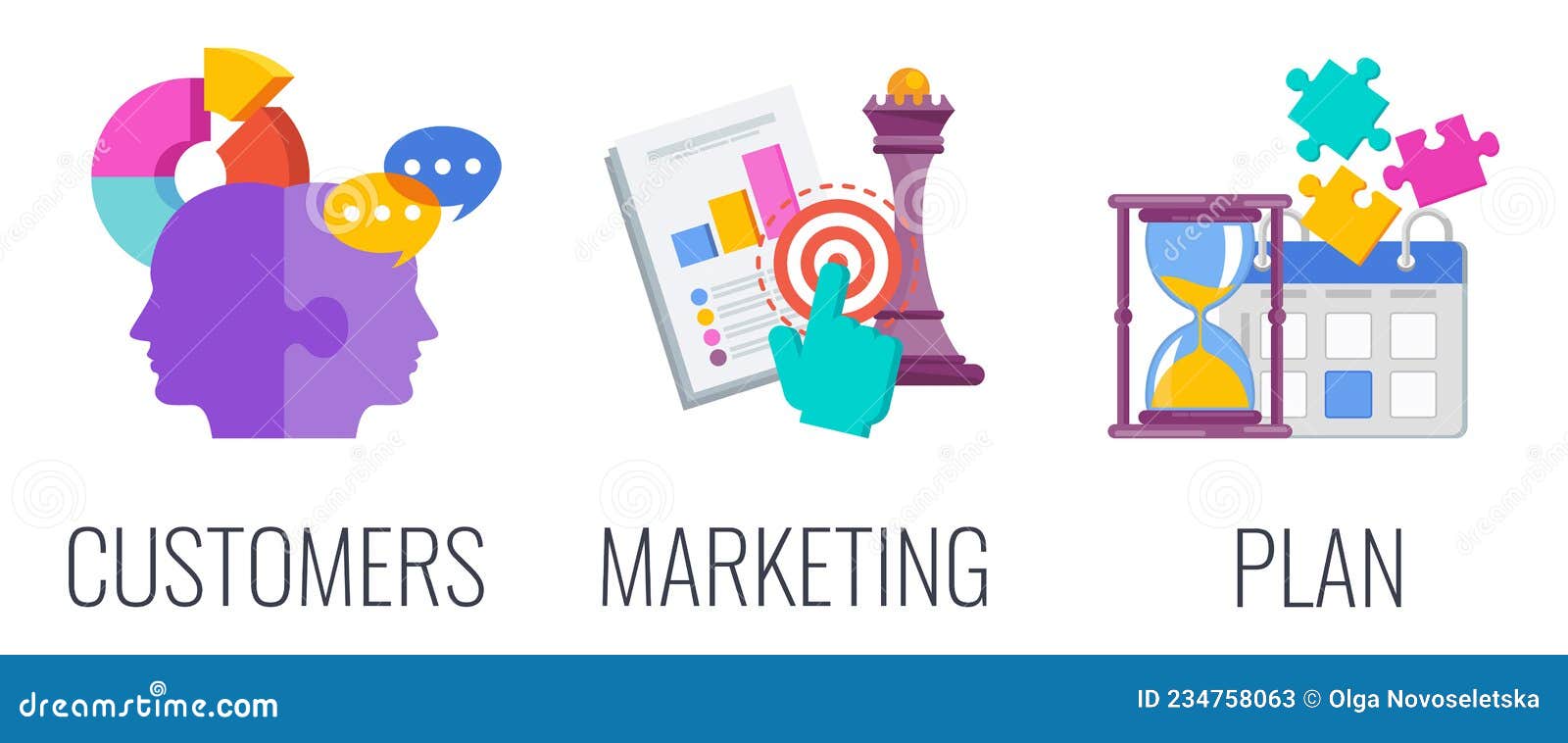 CUSTOMERS

MARKETING

PLAN

dreamstime.com

ID 234758063 © Olga Novoseletska