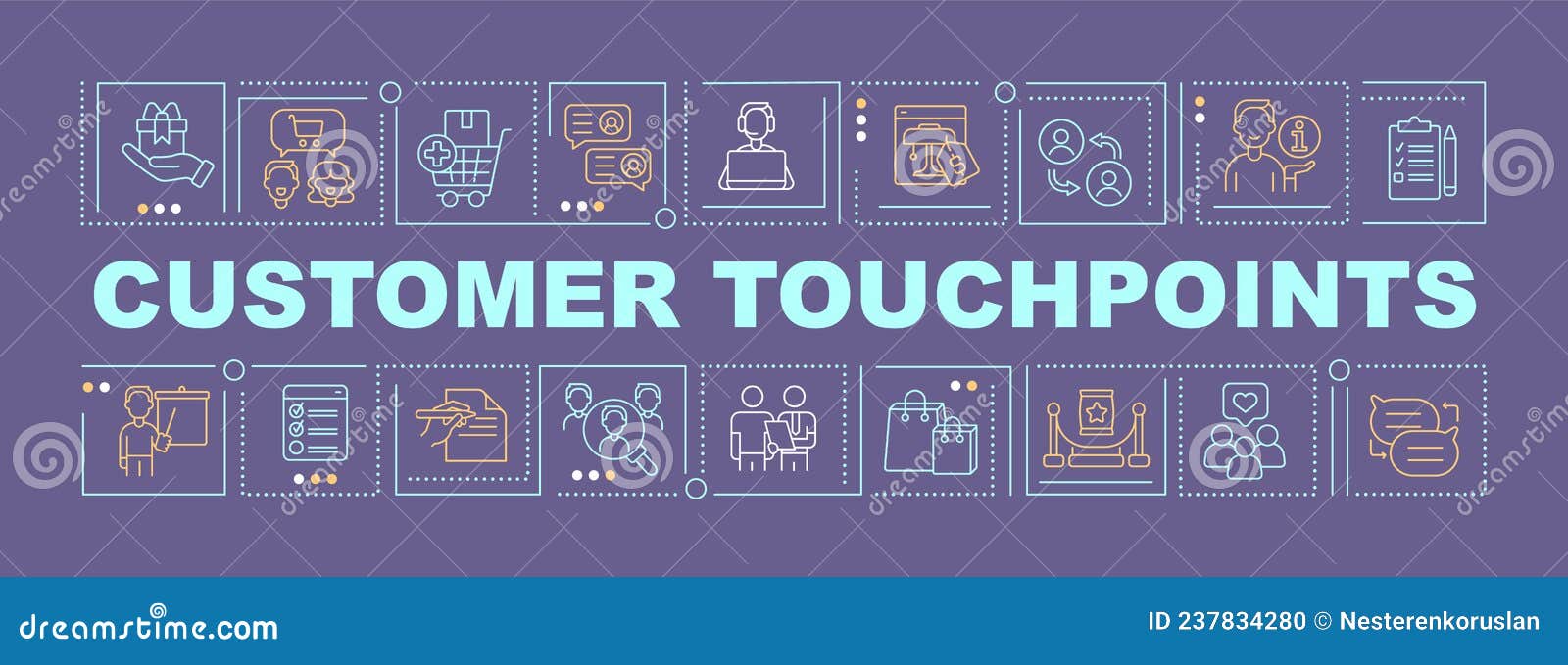 CUSTOMER TOUCHPOINTS

dreamstime.com

ID 237834280 © Nesterenkoruslan