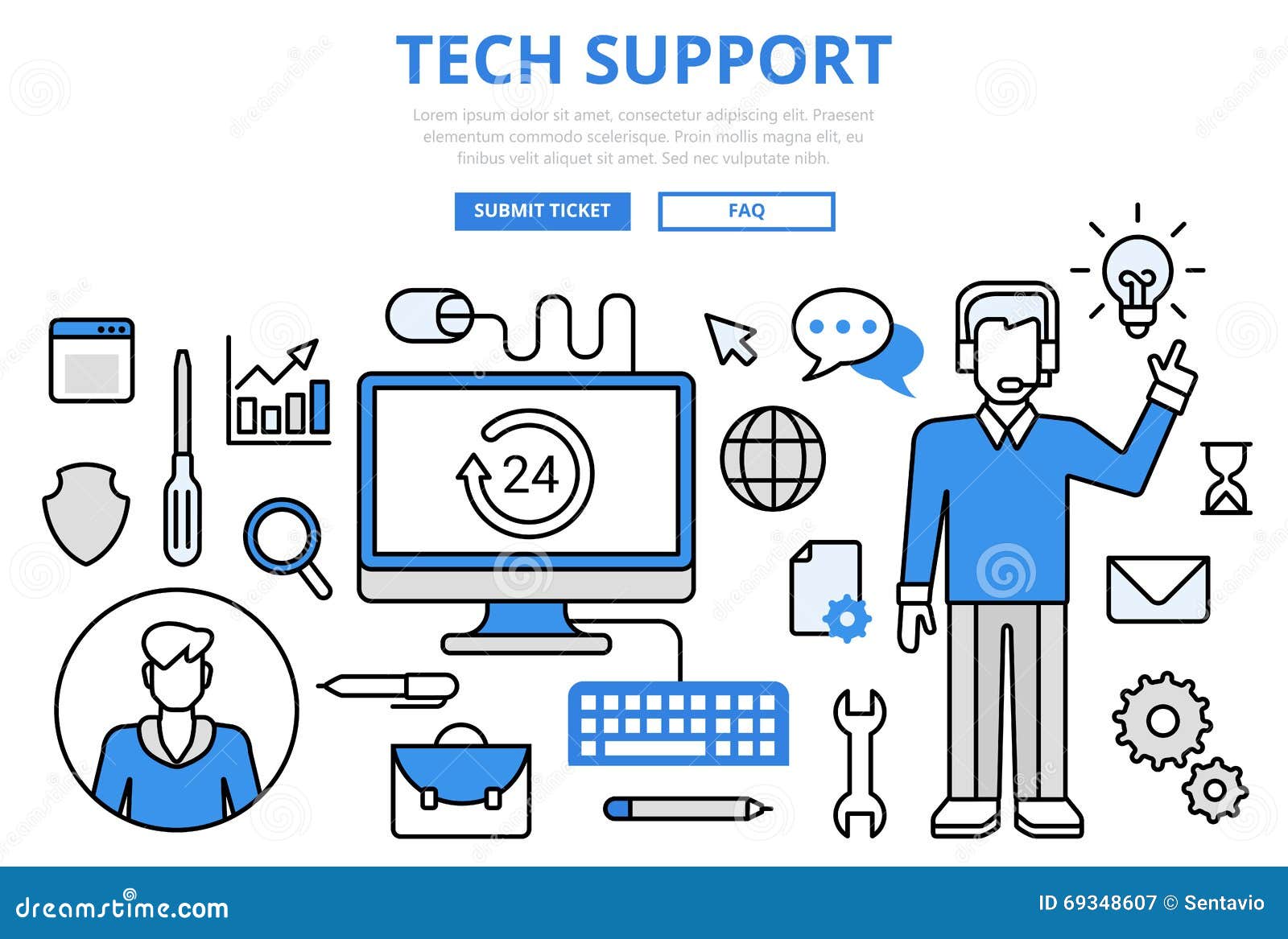 TECH SUPPORT

Lorem ipsum dolor sit amet, consectetur adipiscing elit. Praesent elementum commodo scelerisque. Proin mollis magna elit, eu finibus velit aliquet sit amet. Sed nec vulputate nibh.

SUBMIT TICKET

FAQ

24

dreamstime.com

ID 69348607 © Sentavio