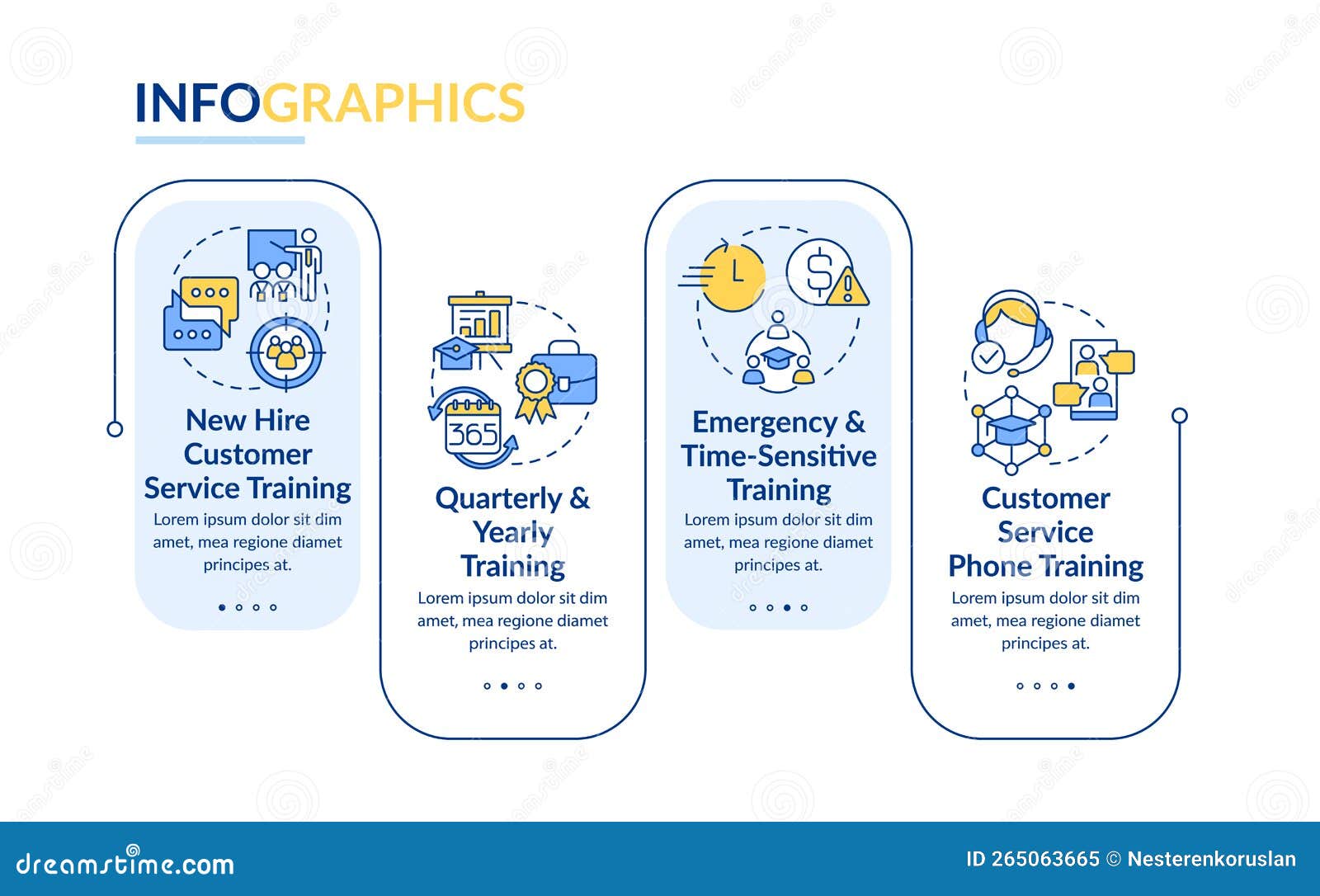 INFOGRAPHICS

New Hire Customer Service Training
Lorem ipsum dolor sit dim amet, mea regione diamet principes at.

365

Quarterly & Yearly Training
Lorem ipsum dolor sit dim amet, mea regione diamet principes at.

Emergency & Time-Sensitive Training
Lorem ipsum dolor sit dim amet, mea regione diamet principes at.

Customer Service Phone Training
Lorem ipsum dolor sit dim amet, mea regione diamet principes at.

dreamstime.com

ID 265063665 © Nesterenkoruslan