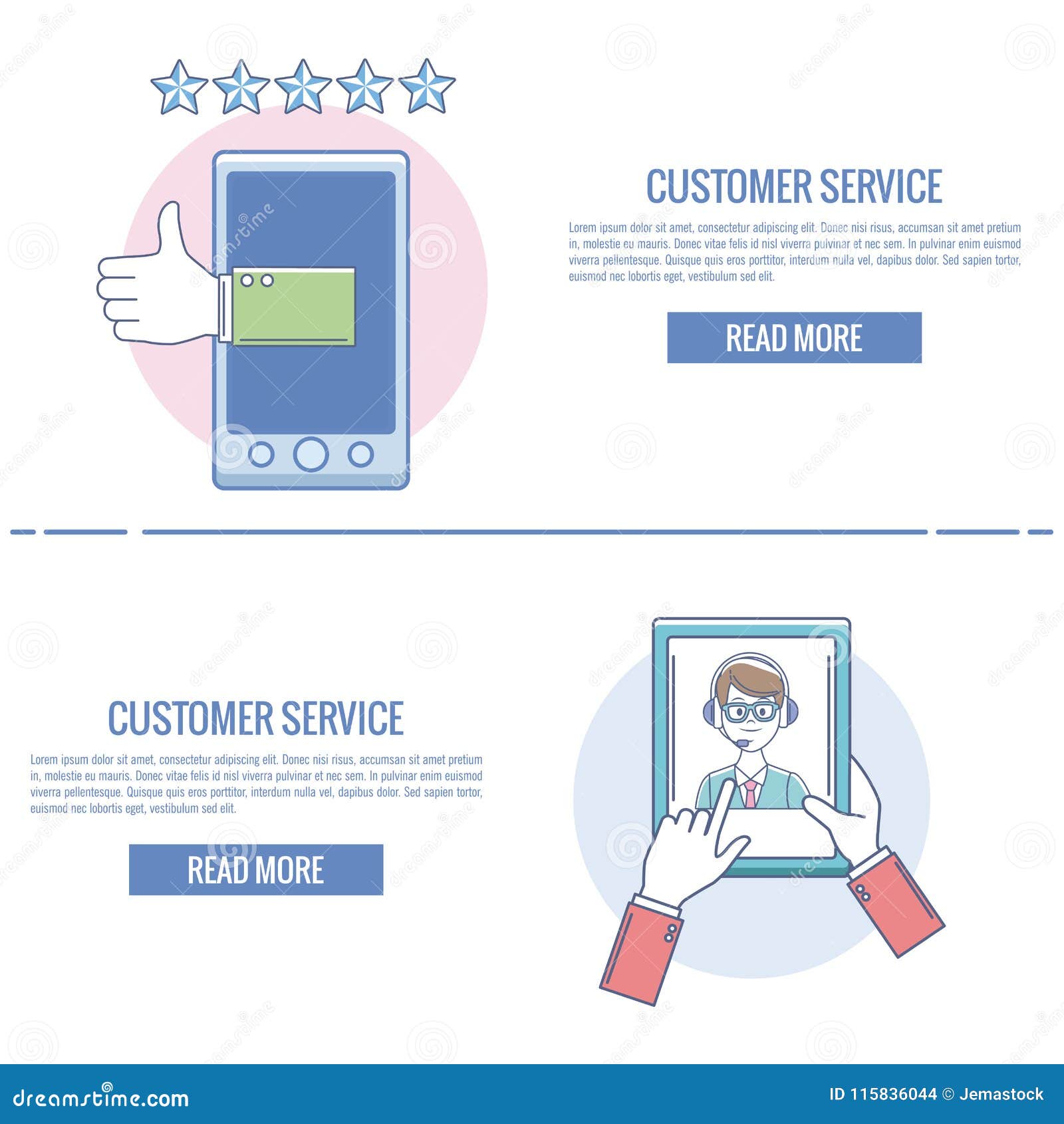 CUSTOMER SERVICE

Lorem ipsum dolor sit amet, consectetur adipiscing elit. Donec nisi risus, accumsan sit amet pretium in, molestie eu mauris. Donec vitae felis id nisl viverra pulvinar et nec sem. In pulvinar enim euismod viverra pellentesque. Quisque quis eros porttitor, interdum nulla vel, dapibus dolor. Sed sapien tortor, euismod nec lobortis eget, vestibulum sed elit.

READ MORE

CUSTOMER SERVICE

Lorem ipsum dolor sit amet, consectetur adipiscing elit. Donec nisi risus, accumsan sit amet pretium in, molestie eu mauris. Donec vitae felis id nisl viverra pulvinar et nec sem. In pulvinar enim euismod viverra pellentesque. Quisque quis eros porttitor, interdum nulla vel, dapibus dolor. Sed sapien tortor, euismod nec lobortis eget, vestibulum sed elit.

READ MORE

dreamstime.com

ID 115836044 © Jemastock